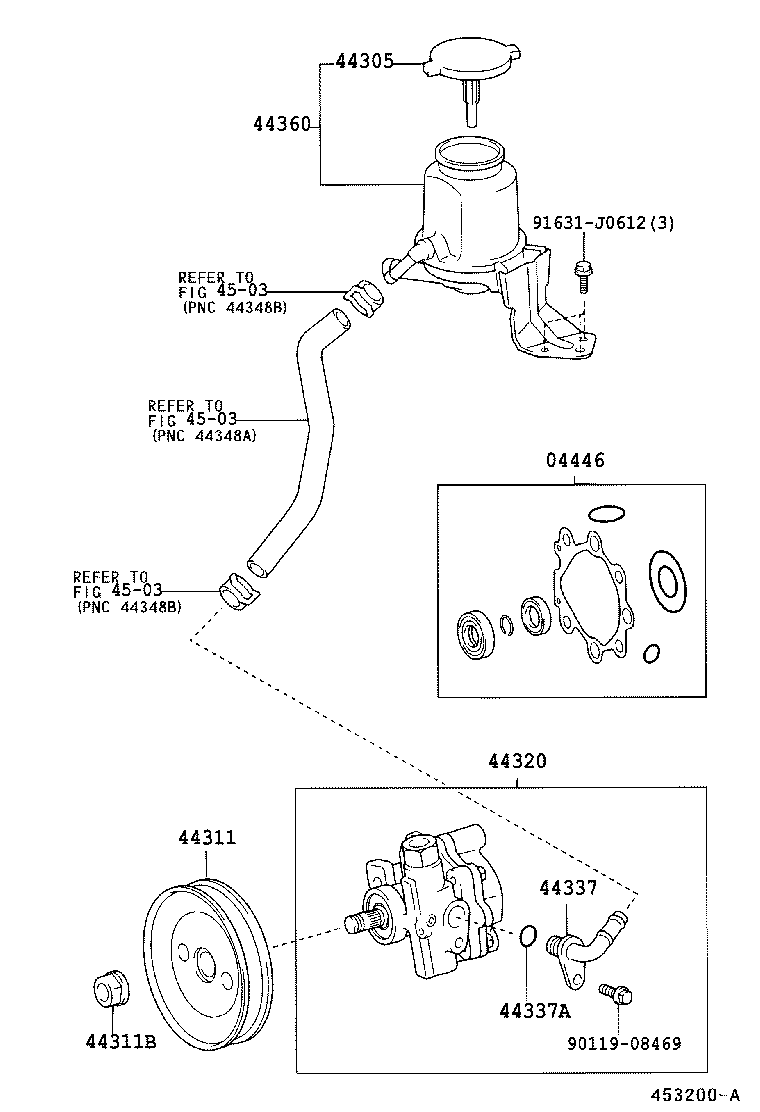 44305
44360
91631-J0612(3)
REFER TO
FIG 45-03
(PNC 44348B)
REFER TO
FIG 45-03
(PNC 44348A)
04446
REFER TO
FIG 45-03
(PNC 44348B)
44320
44311
44337
44337A
44311B
90119-08469
453200-A