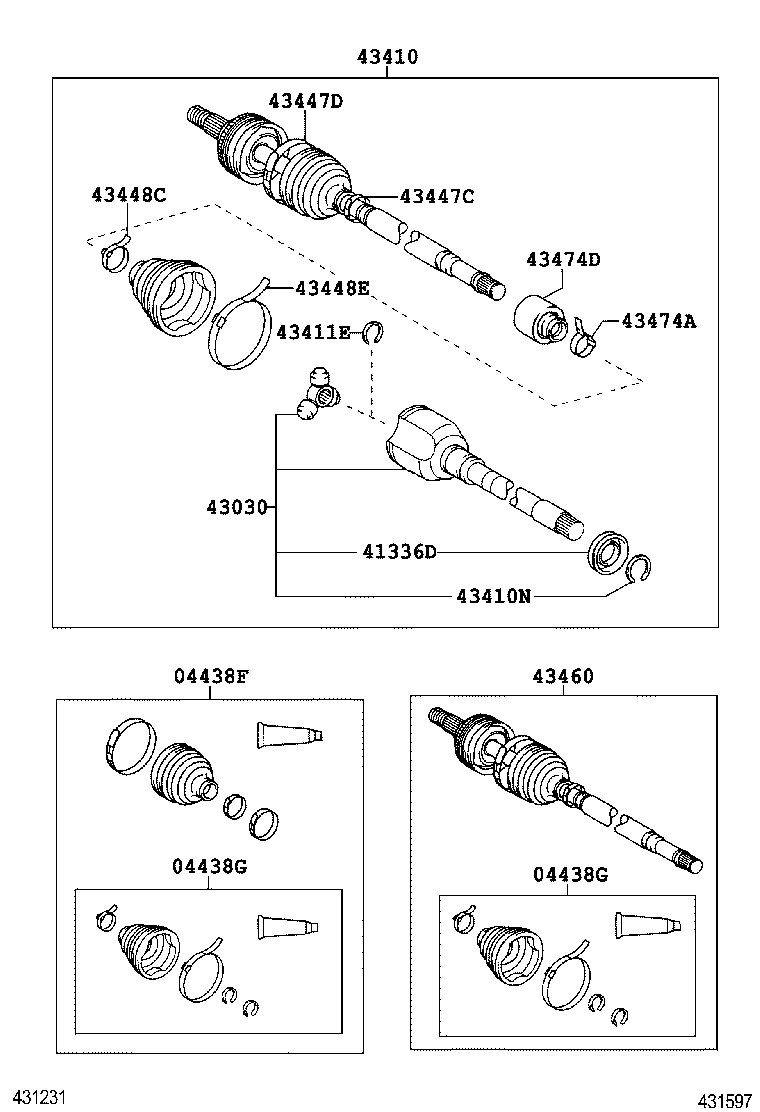 43410

43447D

43448C

43447C

43474D

43448E

43474A

43411E

43030

41336D

43410N

04438F

04438G

43460

04438G

431231

431597