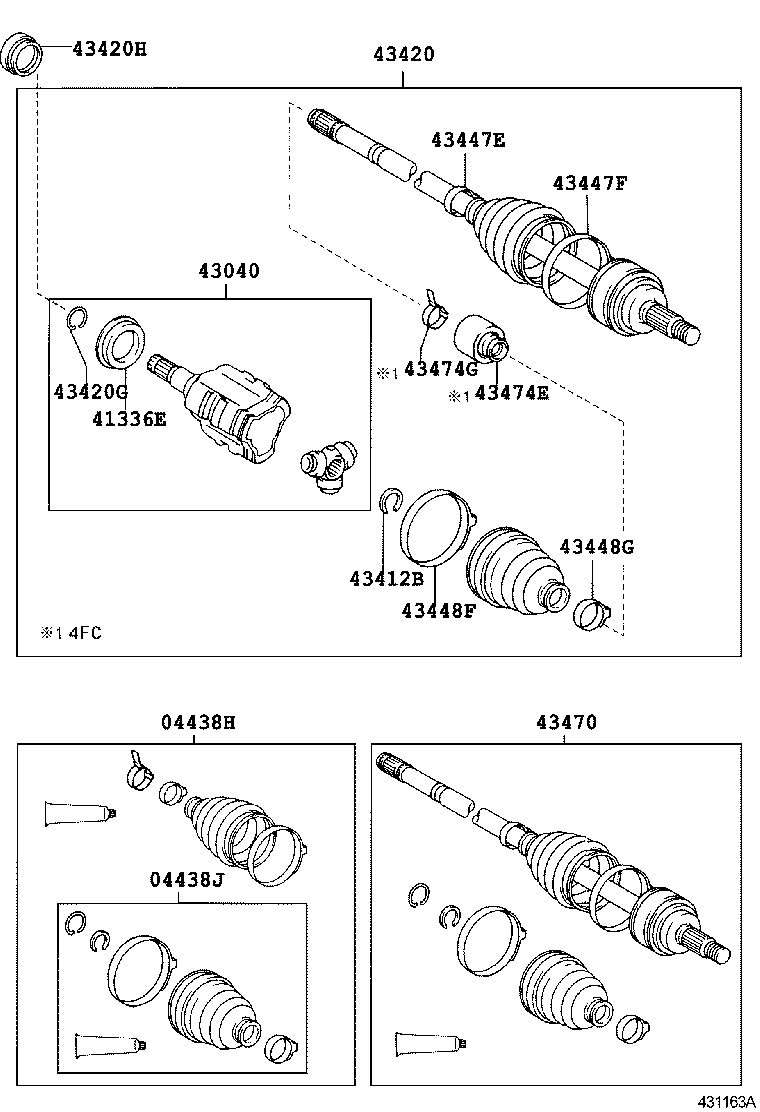 43420H
43420
43447E
43447F
43040
43420G
41336E
※1 43474G
※1 43474E
43412B
43448F
43448G
※1 4FC
04438H
04438J
43470
431163A