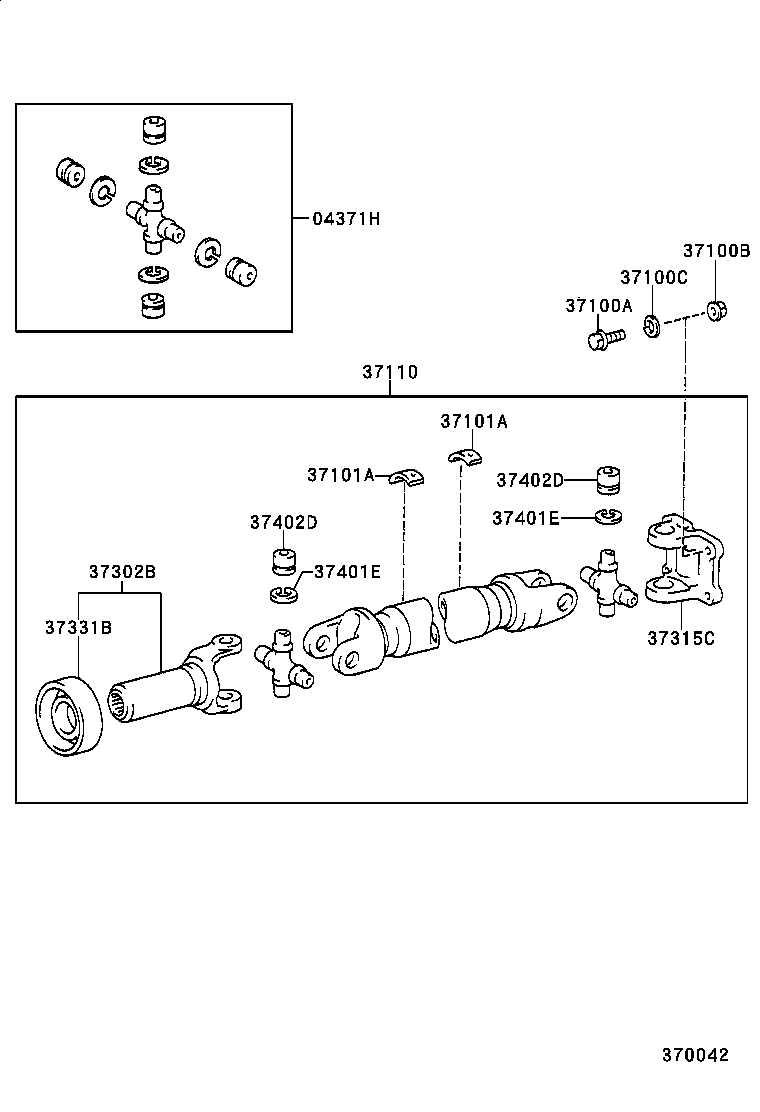 04371H

37100B
37100C
37100A

37110

37101A
37101A
37402D
37401E
37402D
37401E
37302B
37331B
37315C

370042