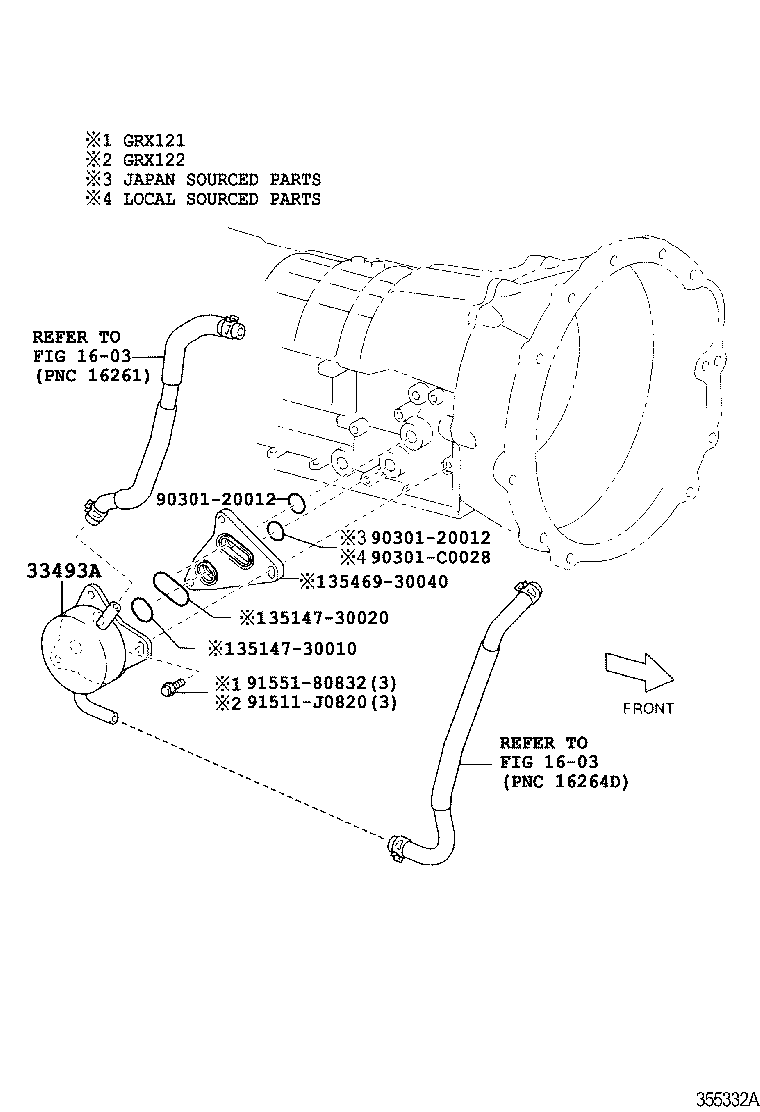 ※1 GRX121
※2 GRX122
※3 JAPAN SOURCED PARTS
※4 LOCAL SOURCED PARTS

REFER TO
FIG 16-03
(PNC 16261)

90301-20012

※3 90301-20012
※4 90301-C0028

33493A

※135469-30040

※135147-30020

※135147-30010

※1 91551-80832(3)
※2 91511-J0820(3)

FRONT

REFER TO
FIG 16-03
(PNC 16264D)

355332A