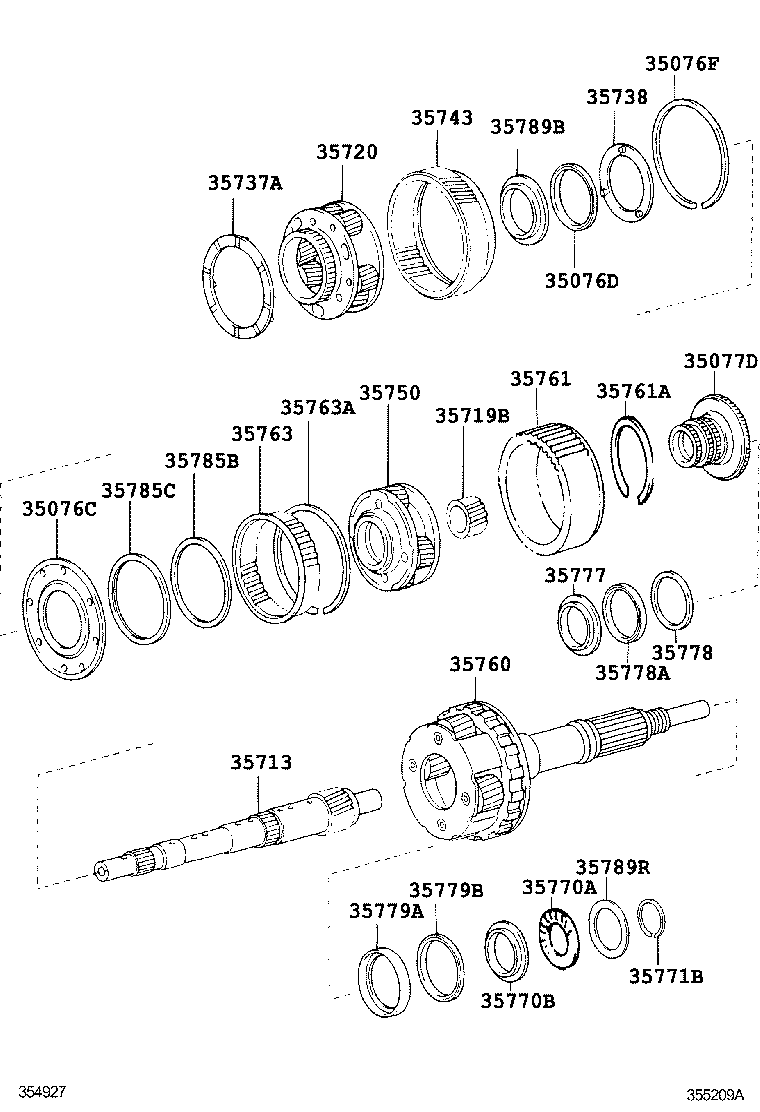 35076F
35738
35743
35789B
35720
35737A
35076D

35077D
35761
35761A
35750
35763A
35719B
35763
35785B
35785C
35076C
35777
35778
35778A

35760
35713
35789R
35779B
35770A
35779A
35771B
35770B

354927
355209A