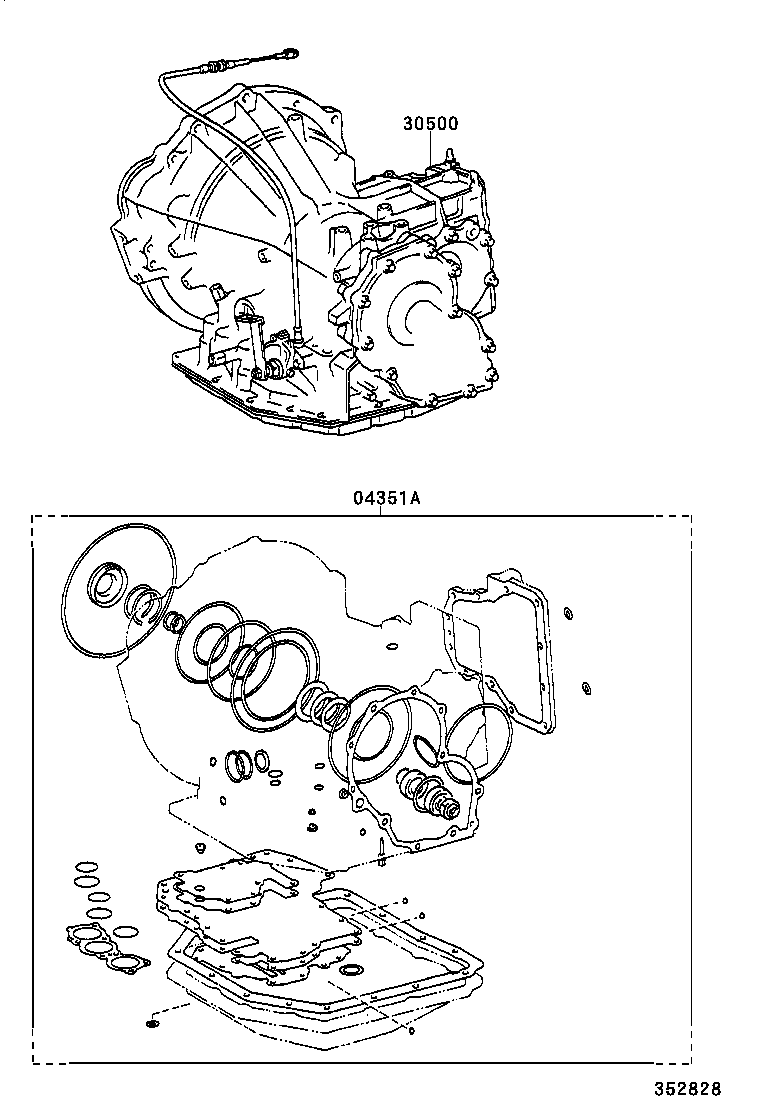 30500

04351A

352828