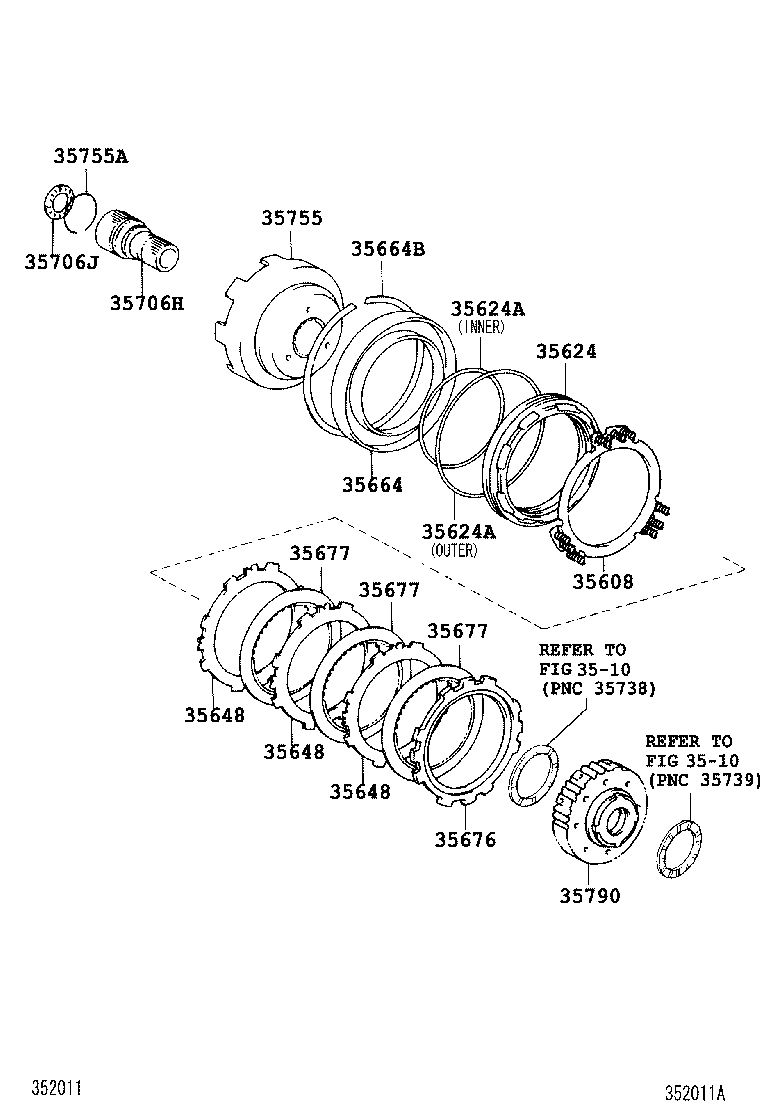 35755A

35706J

35706H

35755

35664B

35624A
(INNER)

35624

35664

35624A
(OUTER)

35608

35677

35677

35677

REFER TO
FIG 35-10
(PNC 35738)

35648

35648

35648

35676

REFER TO
FIG 35-10
(PNC 35739)

35790

352011

352011A