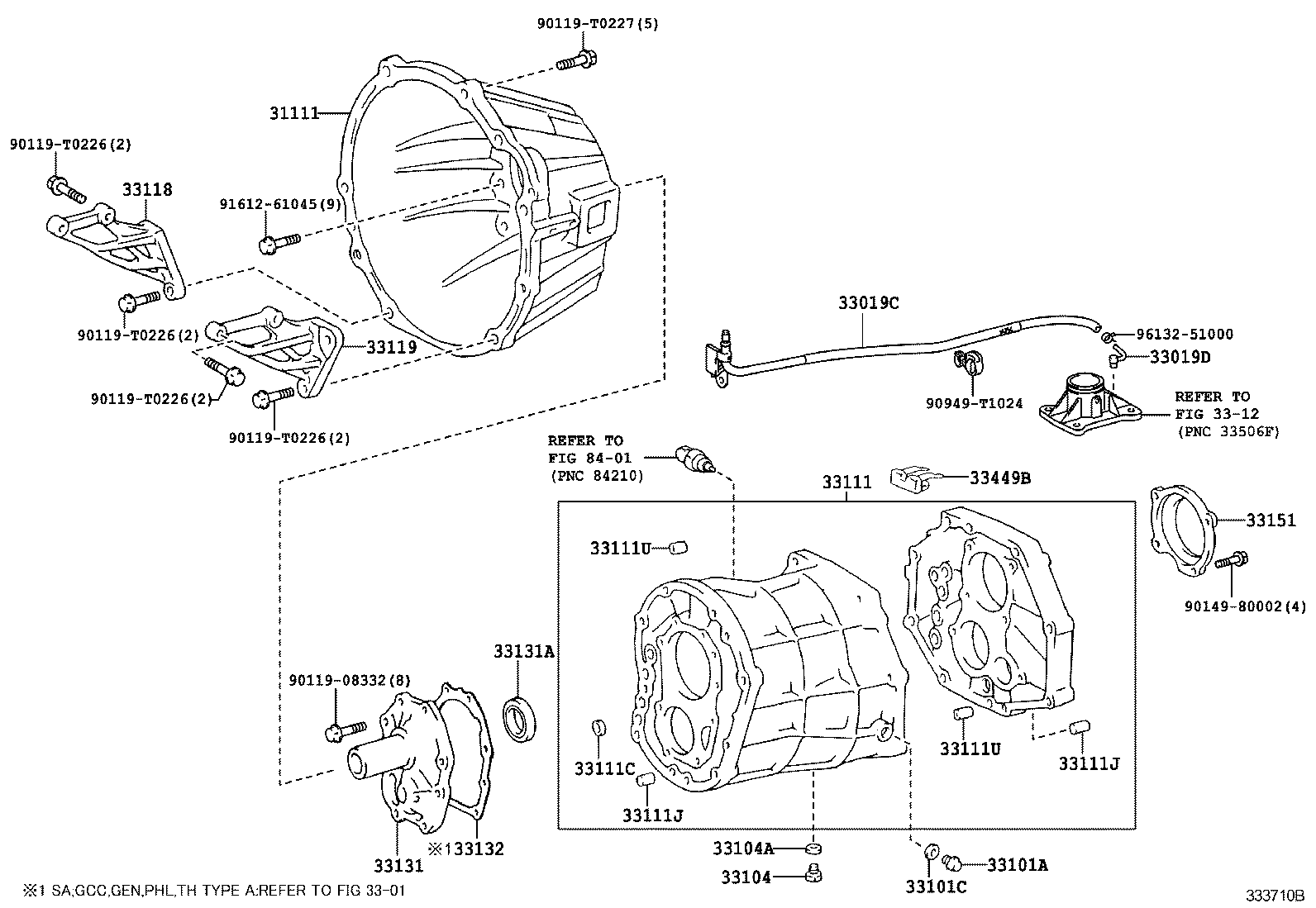 90119-T0227(5)

31111

90119-T0226(2)

33118

91612-61045(9)

90119-T0226(2)

33119

90119-T0226(2)

90119-T0226(2)

33019C

96132-51000

33019D

90949-T1024

REFER TO
FIG 33-12
(PNC 33506F)

REFER TO
FIG 84-01
(PNC 84210)

33111

33449B

33151

90149-80002(4)

33111U

33131A

90119-08332(8)

33111C

33111J

33111U

33111J

33131

※133132

33104A

33104

33101C

33101A

※1 SA;GCC,GEN,PHL,TH TYPE A:REFER TO FIG 33-01

333710B