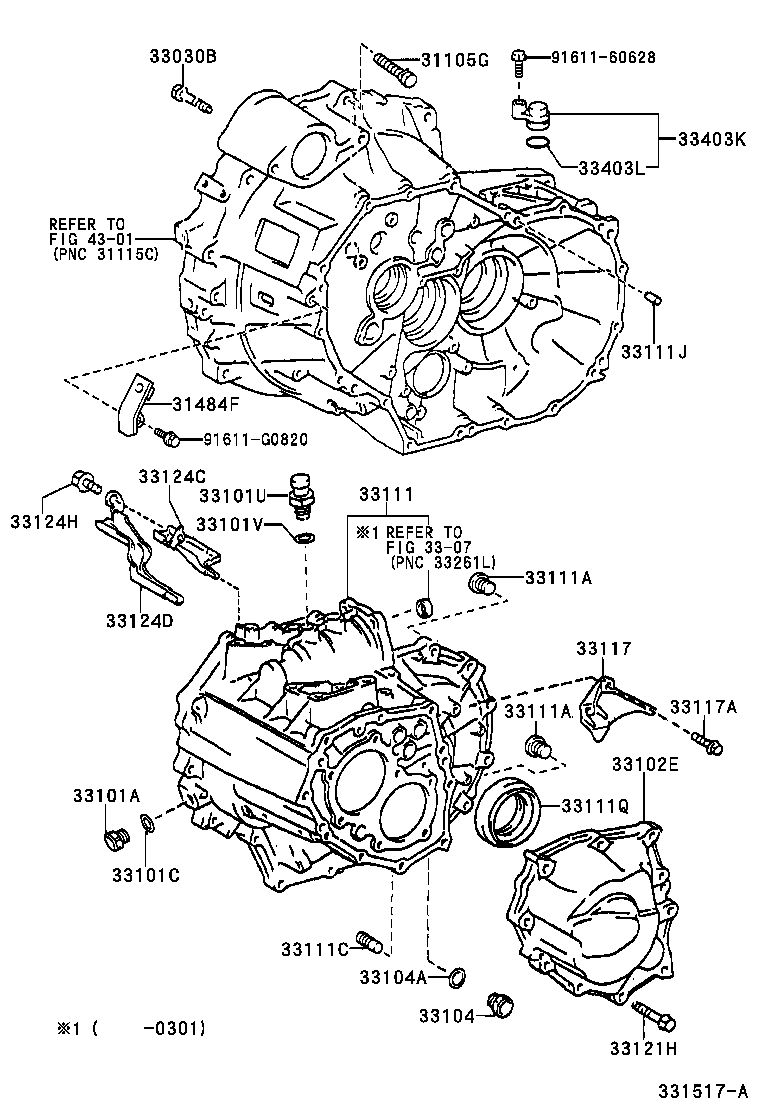 33030B
31105G
91611-60628
33403K
33403L
REFER TO
FIG 43-01
(PNC 31115C)
33111J
31484F
91611-G0820
33124H
33124C
33101U
33101V
33111
※1 REFER TO
FIG 33-07
(PNC 33261L)
33111A
33124D
33117
33117A
33111A
33102E
33101A
33101C
33111Q
33111C
33104A
33104
33121H
※1 (　　-0301)
331517-A