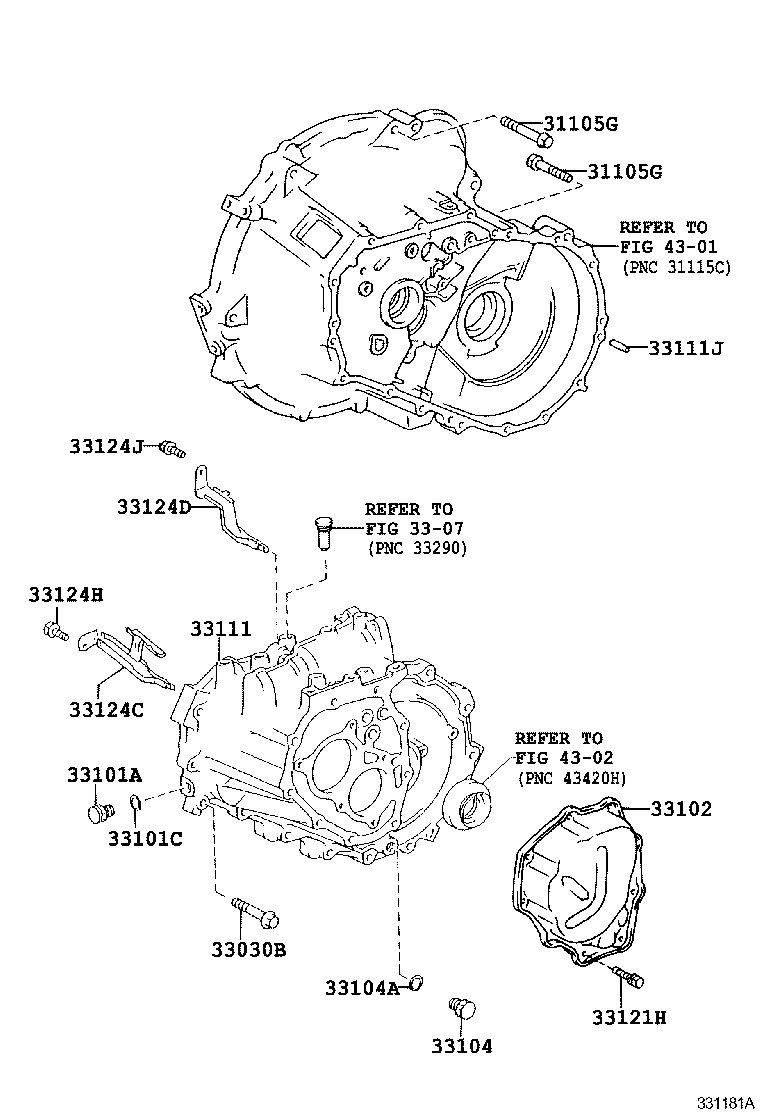 31105G
31105G
REFER TO
FIG 43-01
(PNC 31115C)
33111J
33124J
33124D
REFER TO
FIG 33-07
(PNC 33290)
33124H
33111
33124C
REFER TO
FIG 43-02
(PNC 43420H)
33101A
33101C
33102
33030B
33104A
33104
33121H
331181A