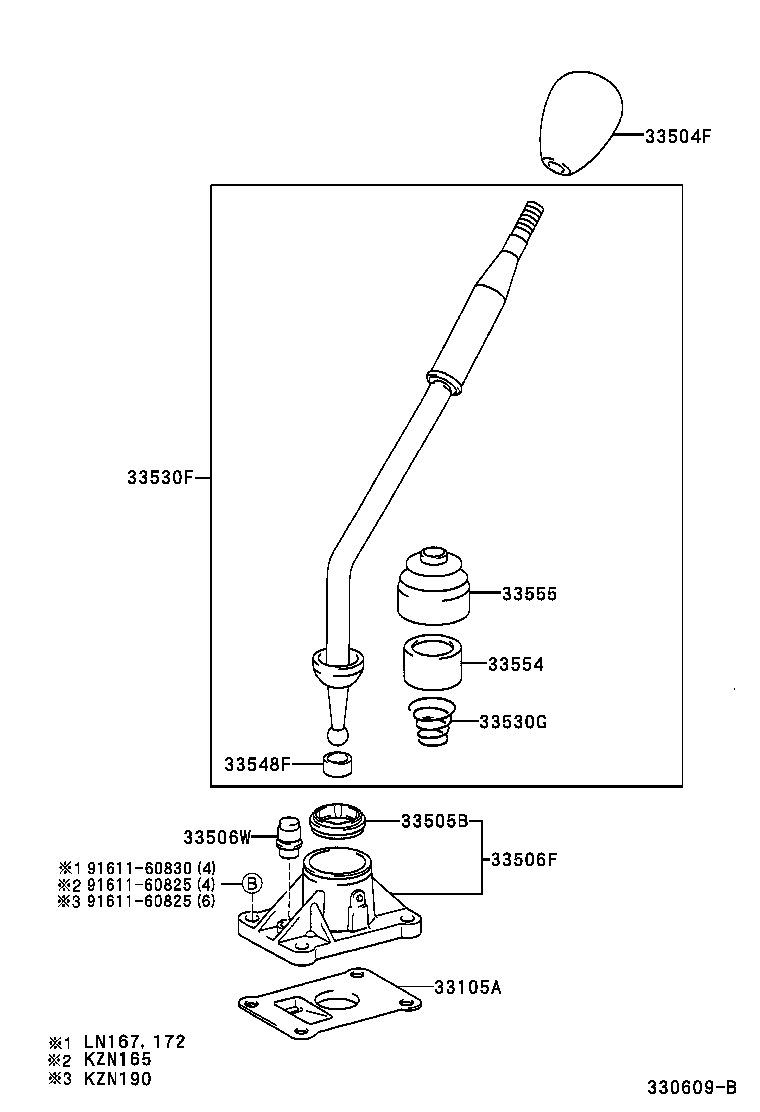 33504F

33530F

33555

33554

33530G

33548F

33506W

33505B

33506F

※1 91611-60830 (4)
※2 91611-60825 (4)
※3 91611-60825 (6)

B

33105A

※1 LN167, 172
※2 KZN165
※3 KZN190

330609-B