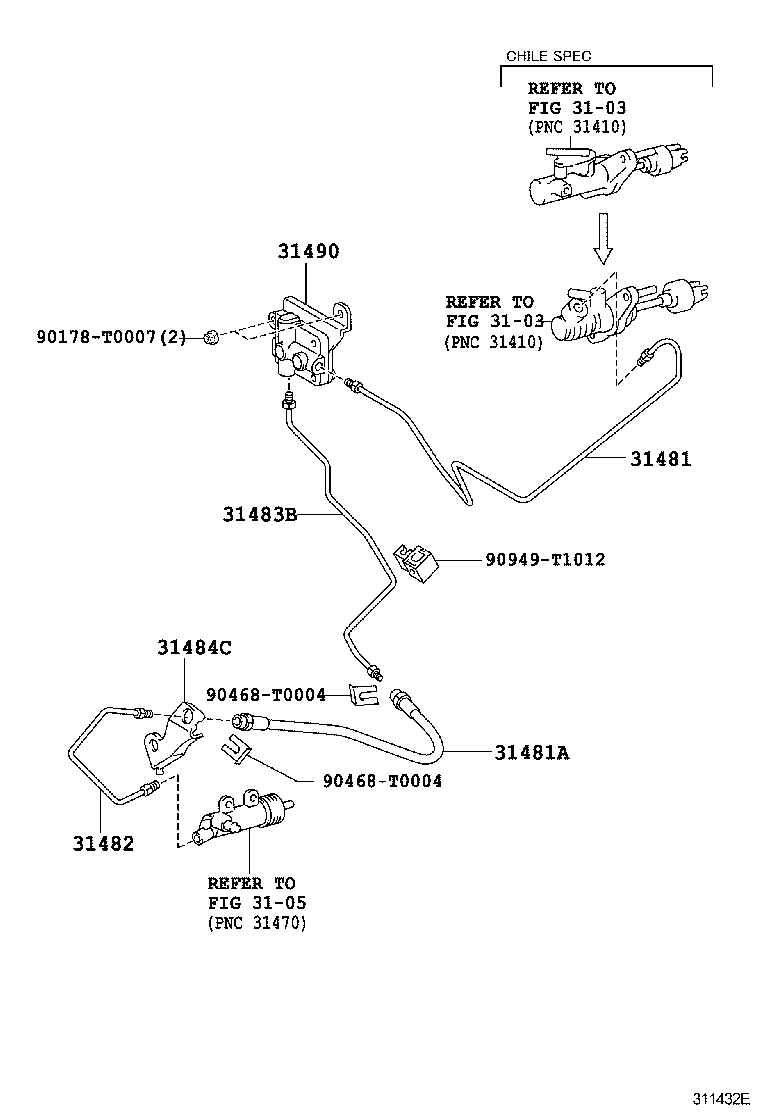 CHILE SPEC

REFER TO
FIG 31-03
(PNC 31410)

31490

REFER TO
FIG 31-03
(PNC 31410)

90178-T0007(2)

31481

31483B

90949-T1012

31484C

90468-T0004

31481A

90468-T0004

31482

REFER TO
FIG 31-05
(PNC 31470)

311432E