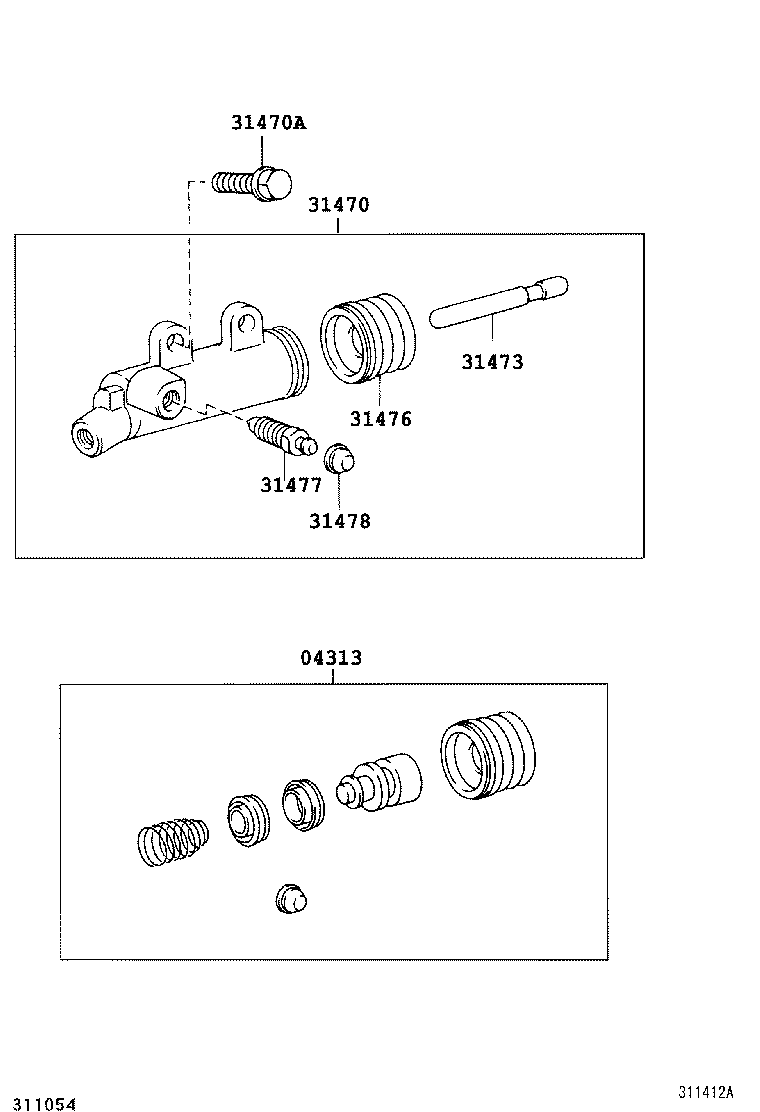 31470A

31470

31473

31476

31477

31478

04313

311054

311412A