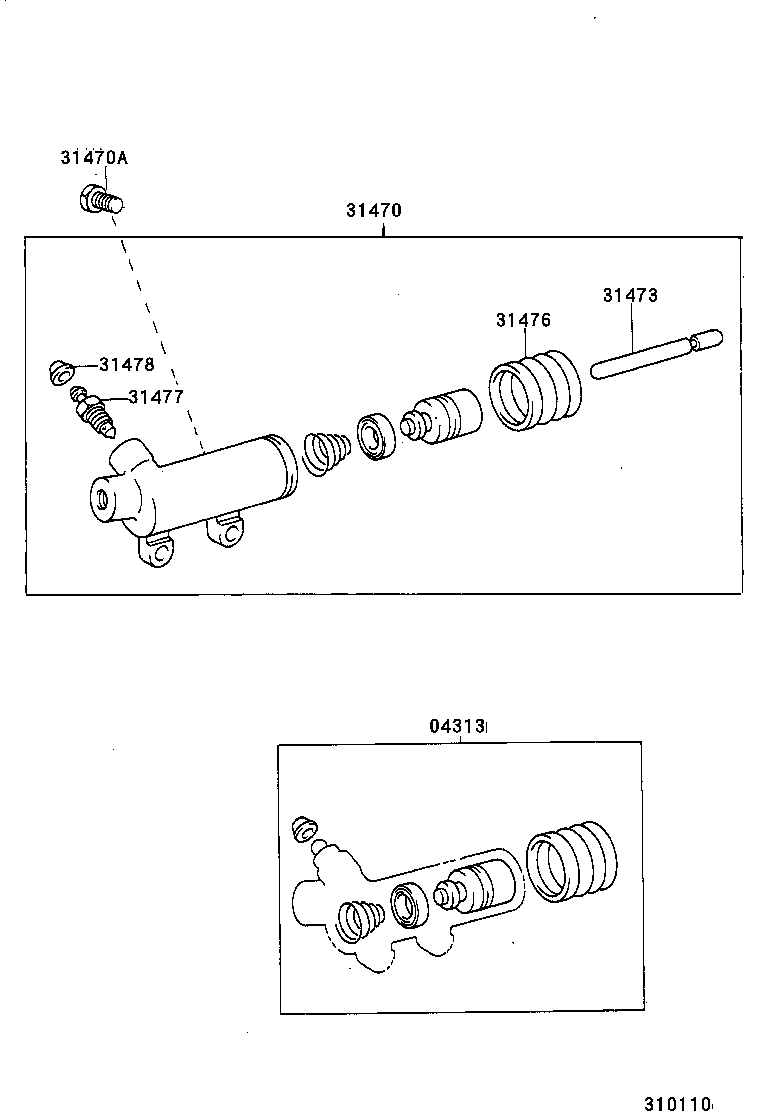 31470A
31470
31473
31476
31478
31477
04313
310110