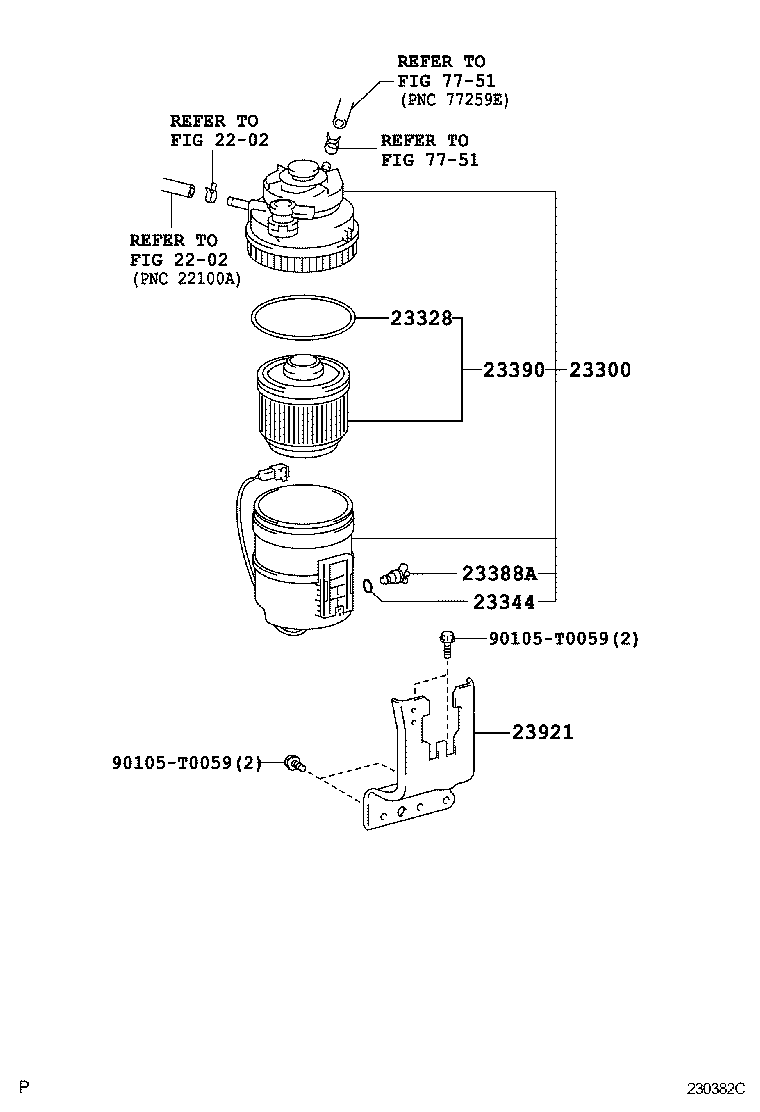 REFER TO
FIG 77-51
(PNC 77259E)

REFER TO
FIG 22-02

REFER TO
FIG 77-51

REFER TO
FIG 22-02
(PNC 22100A)

23328

23390

23300

23388A

23344

90105-T0059(2)

23921

90105-T0059(2)

P

230382C