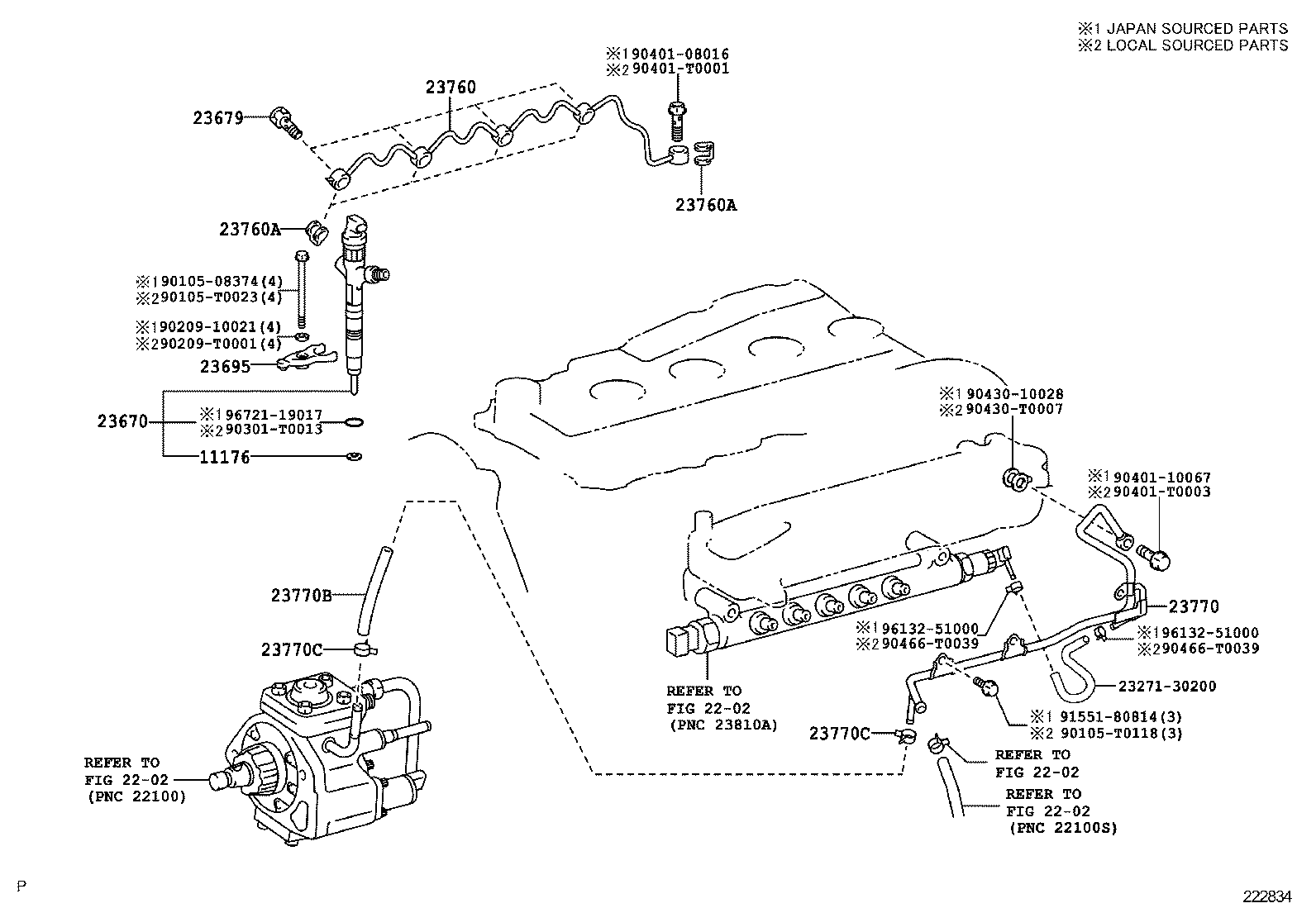 ※1 JAPAN SOURCED PARTS
※2 LOCAL SOURCED PARTS

※1 90401-08016
※2 90401-T0001

23760

23679

23760A

23760A

※1 90105-08374(4)
※2 90105-T0023(4)

※1 90209-10021(4)
※2 90209-T0001(4)

23695

23670

※1 96721-19017
※2 90301-T0013

11176

※1 90430-10028
※2 90430-T0007

※1 90401-10067
※2 90401-T0003

23770B

23770C

23770

※1 96132-51000
※2 90466-T0039

※1 96132-51000
※2 90466-T0039

23271-30200

REFER TO
FIG 22-02
(PNC 23810A)

※1 91551-80814(3)
※2 90105-T0118(3)

23770C

REFER TO
FIG 22-02

REFER TO
FIG 22-02
(PNC 22100S)

REFER TO
FIG 22-02
(PNC 22100)

P

222834