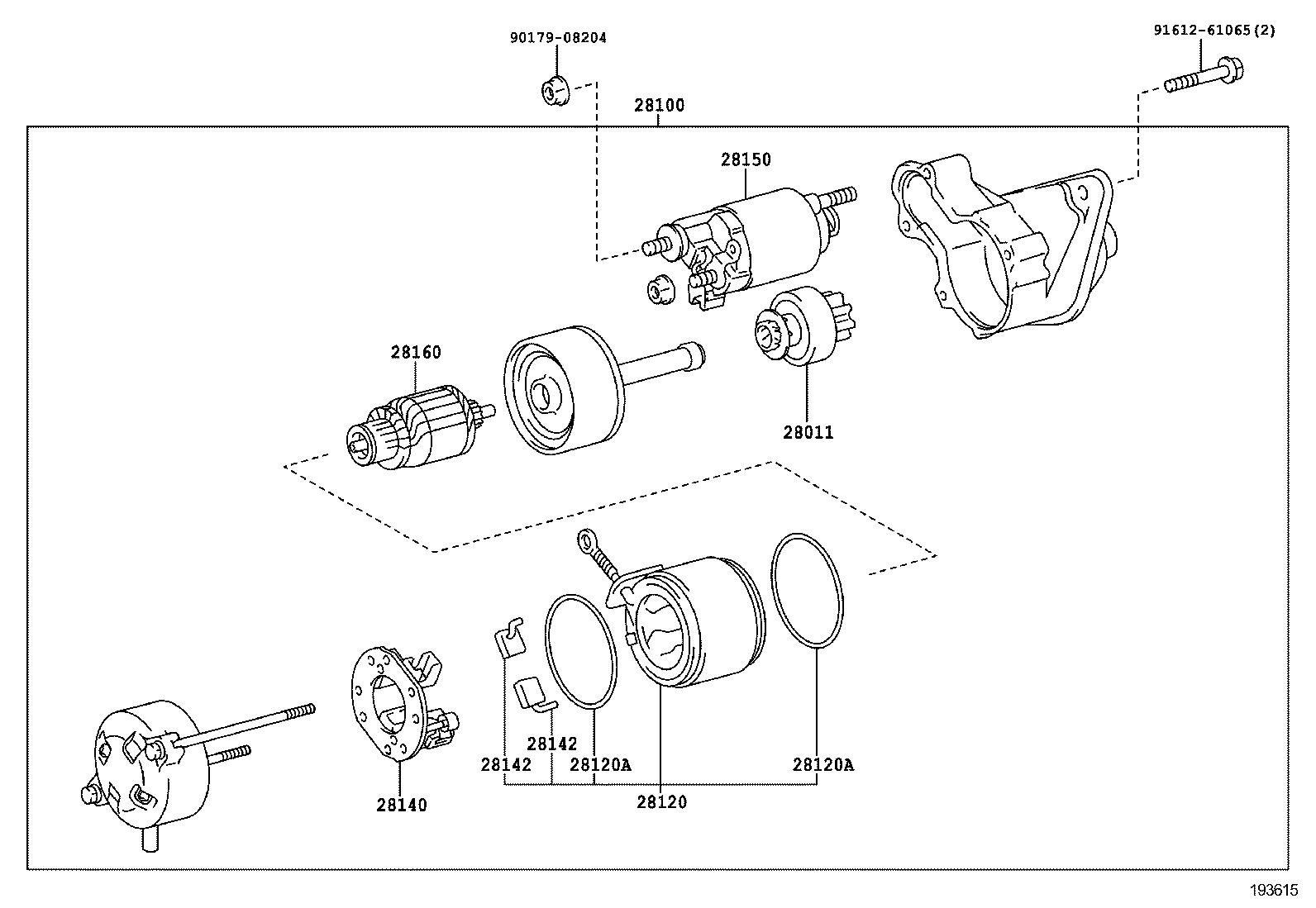 90179-08204

91612-61065(2)

28100

28150

28160

28011

28142

28142

28120A

28120A

28140

28120

193615