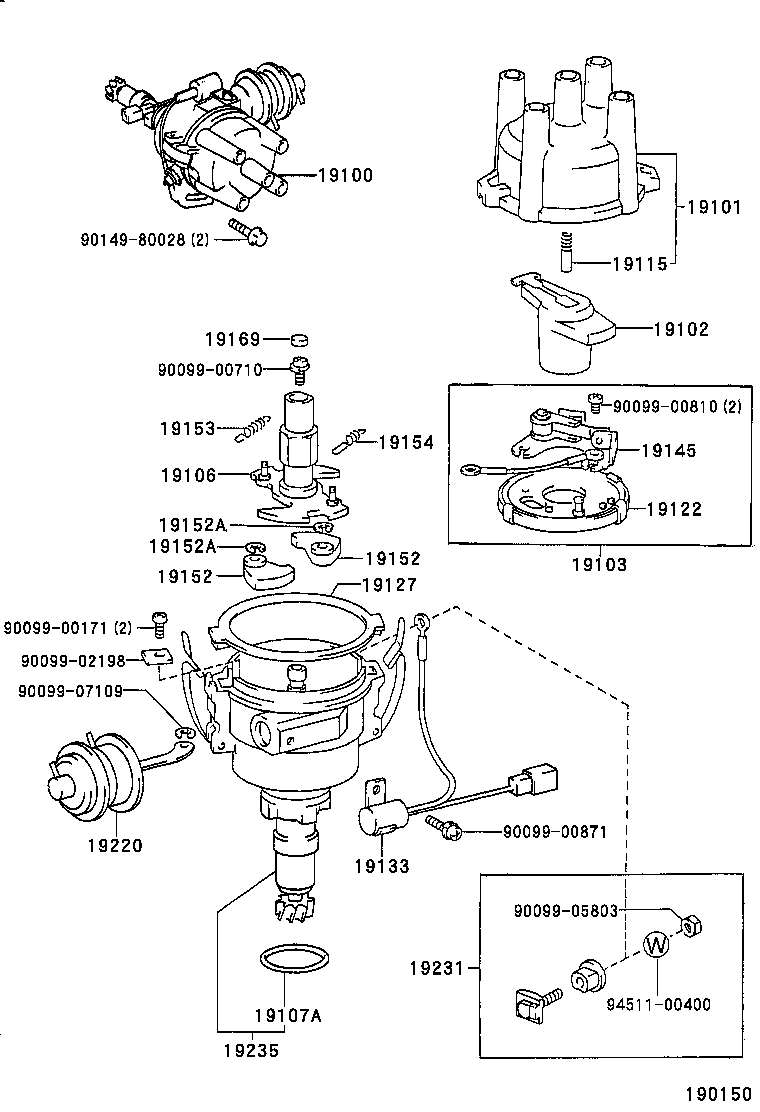 19100
90149-80028 (2)
19101
19115
19102
19169
90099-00710
19153
19154
19106
19152A
19152A
19152
19152
19127
90099-00810 (2)
19145
19122
19103
90099-00171 (2)
90099-02198
90099-07109
19220
19133
90099-00871
90099-05803
19231
W
94511-00400
19107A
19235
190150