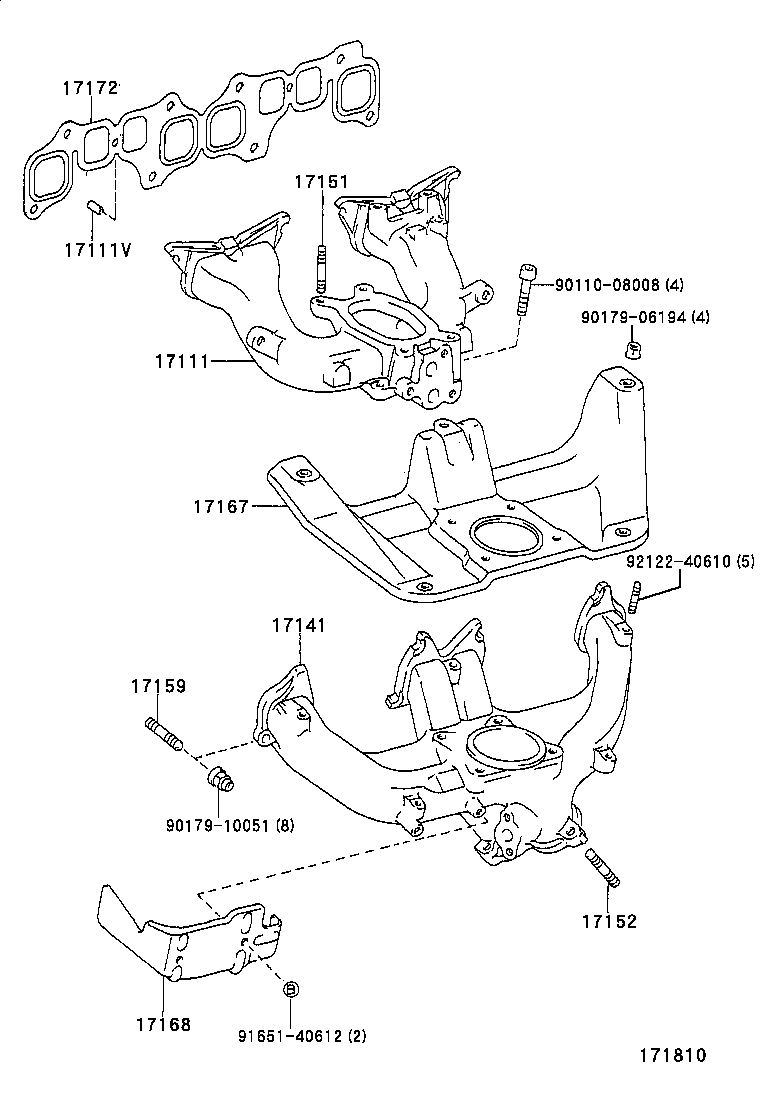 17172
17111V
17151
90110-08008 (4)
90179-06194 (4)
17111
17167
92122-40610 (5)
17141
17159
90179-10051 (8)
17152
17168
91651-40612 (2)
171810