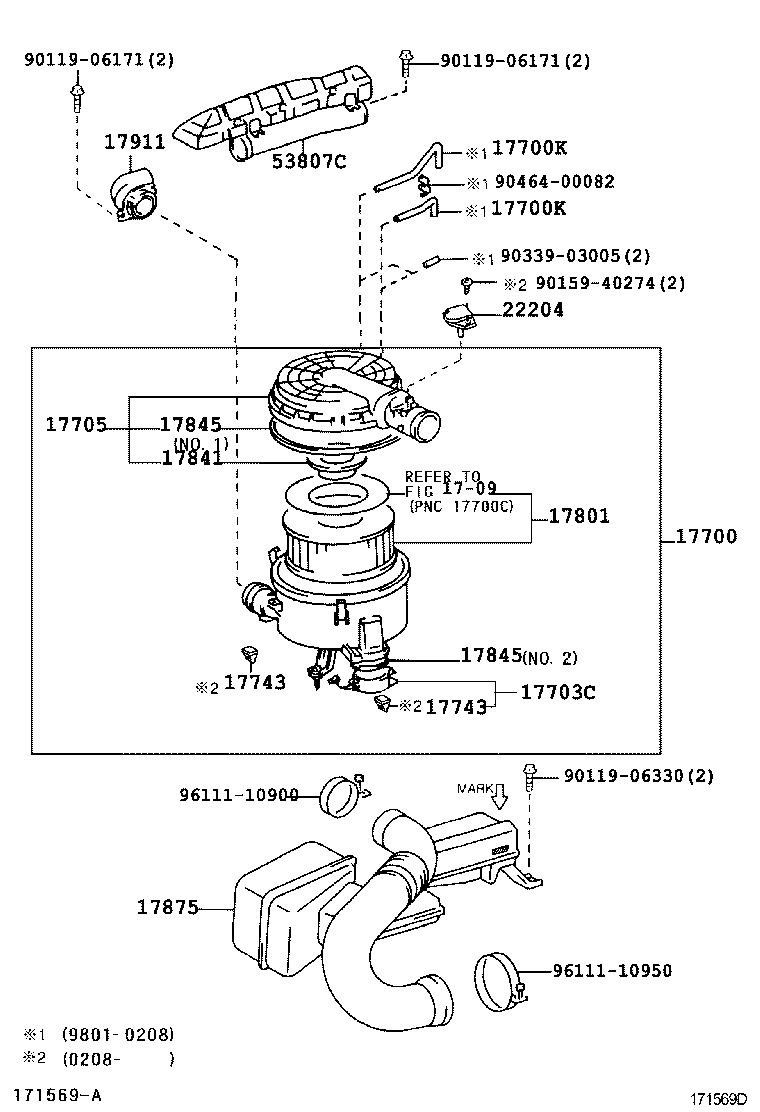 90119-06171(2)
90119-06171(2)
17911
53807C
※1 17700K
※1 90464-00082
※1 17700K
※1 90339-03005(2)
※2 90159-40274(2)
22204
17705
17845
(NO. 1)
17841
REFER TO
FIG 17-09
(PNC 17700C)
17801
17700
17845(NO. 2)
※2 17743
17703C
※2 17743
96111-10900
MARK
90119-06330(2)
17875
96111-10950
※1 (9801-0208)
※2 (0208- )
171569-A
171569D