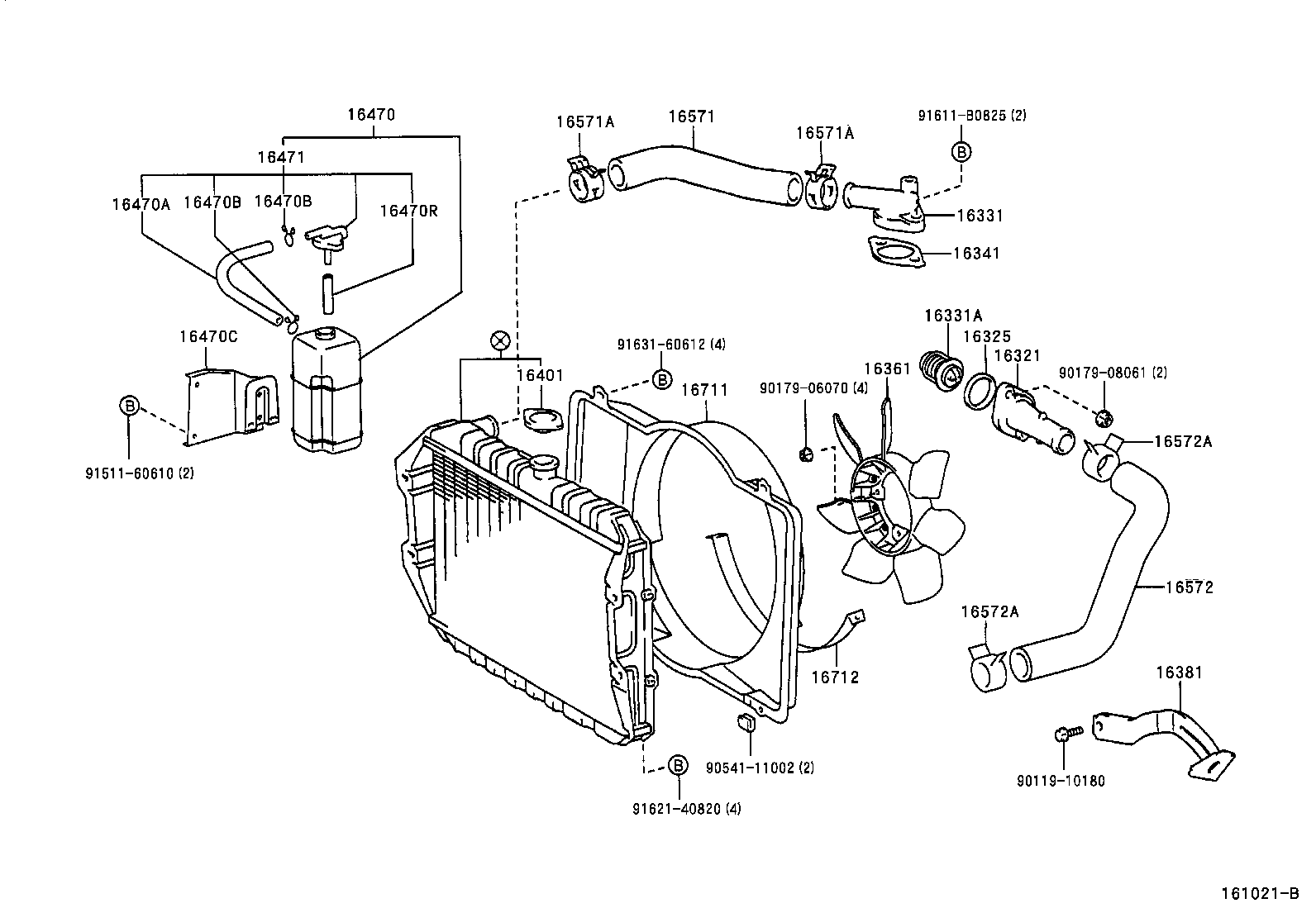 16470
16471
16470A
16470B
16470B
16470R
16470C
B
91511-60610 (2)
16571A
16571
16571A
91611-B0825 (2)
B
16331
16341
16401
91631-60612 (4)
B
16711
90179-06070 (4)
16361
16331A
16325
16321
90179-08061 (2)
16572A
16572
16572A
16712
16381
90119-10180
90541-11002 (2)
B
91621-40820 (4)
161021-B