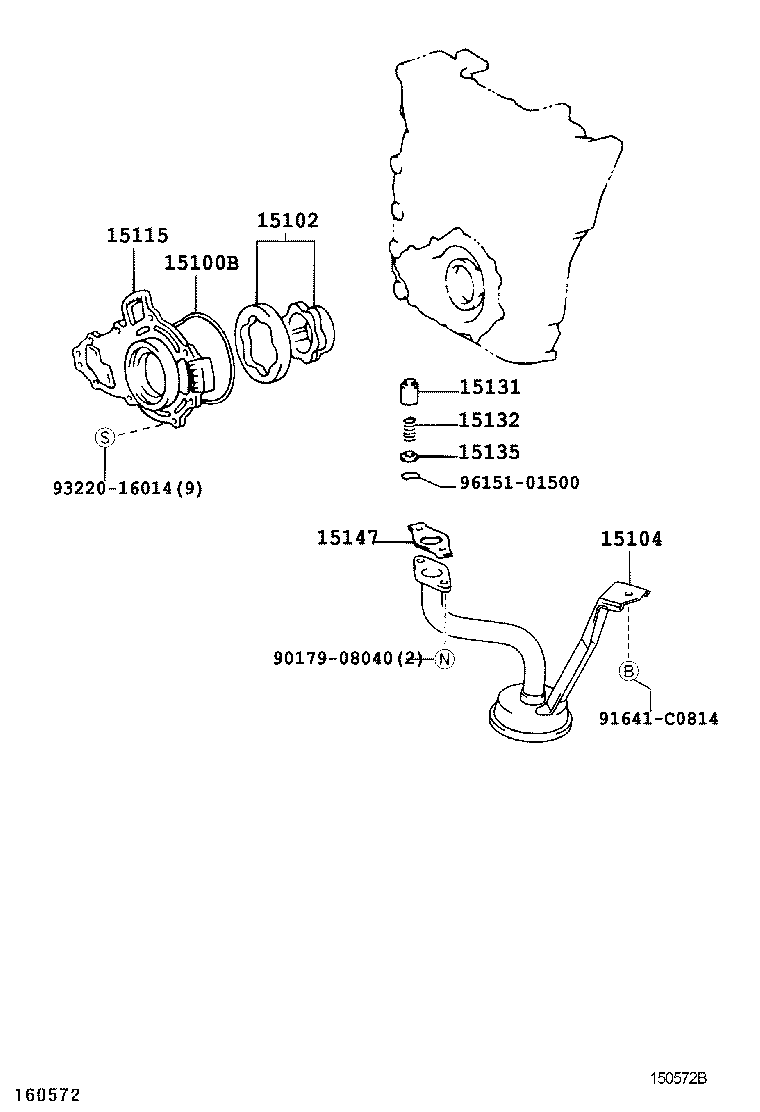 15115
15100B
15102
S
93220-16014(9)
15131
15132
15135
96151-01500
15147
15104
90179-08040(2) N
B
91641-C0814
160572
150572B