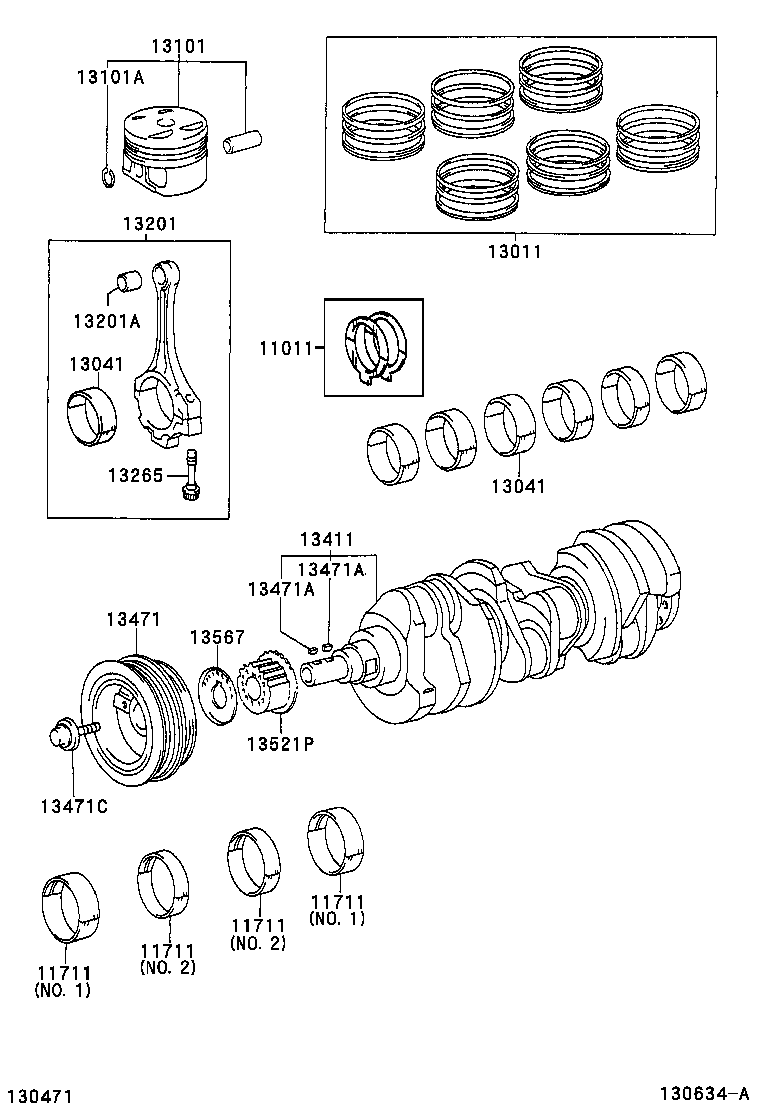 13101
13101A
13011
13201
13201A
13041
13265
11011
13041
13411
13471A
13471A
13471
13567
13521P
13471C
11711
(NO. 1)
11711
(NO. 2)
11711
(NO. 2)
11711
(NO. 1)
130471
130634-A