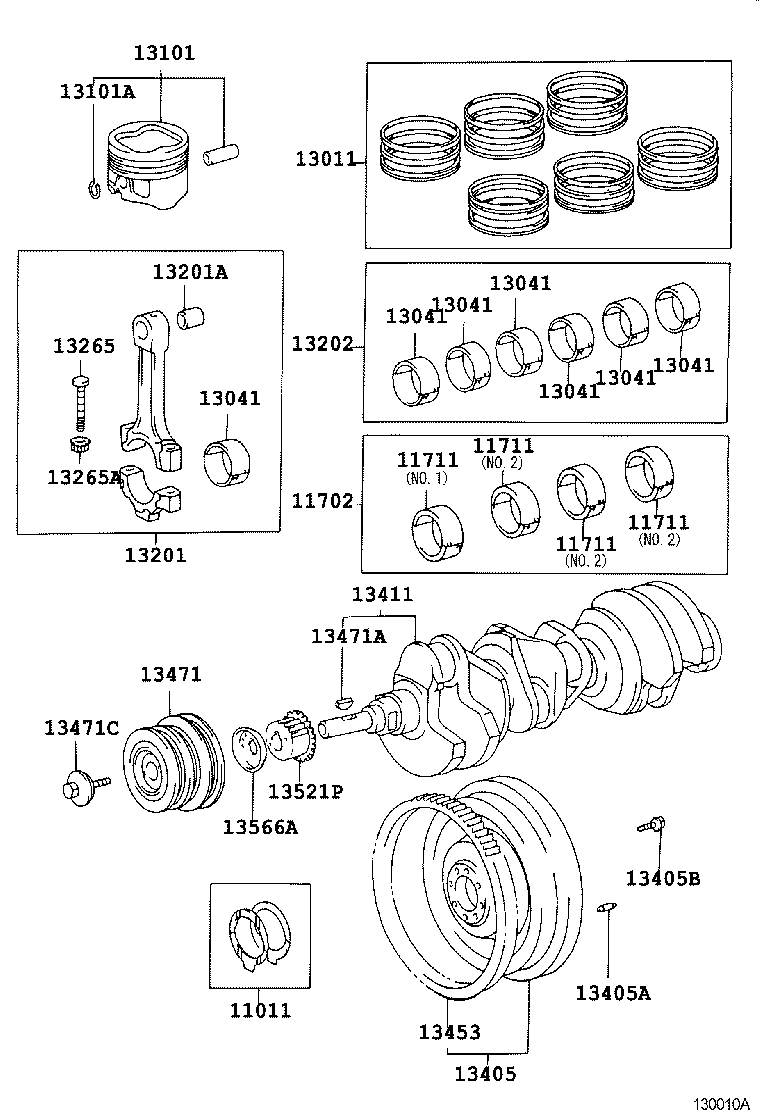 13101
13101A
13011
13201A
13265
13041
13265A
13201
13202
13041
13041
13041
13041
13041
13041
11702
11711
(NO. 1)
11711
(NO. 2)
11711
(NO. 2)
11711
(NO. 2)
13411
13471A
13471
13471C
13521P
13566A
13405B
13405A
11011
13453
13405
130010A