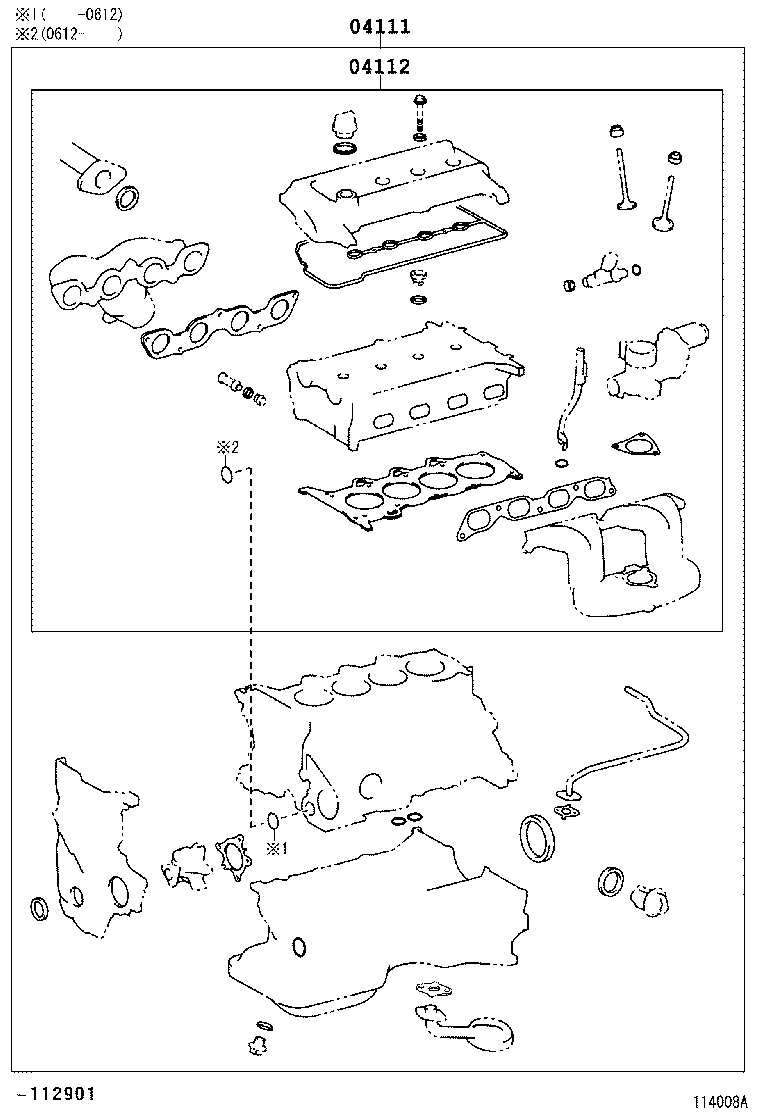 ※1(　-0612)
※2(0612-　)

04111

04112

※2

※1

-112901

114008A