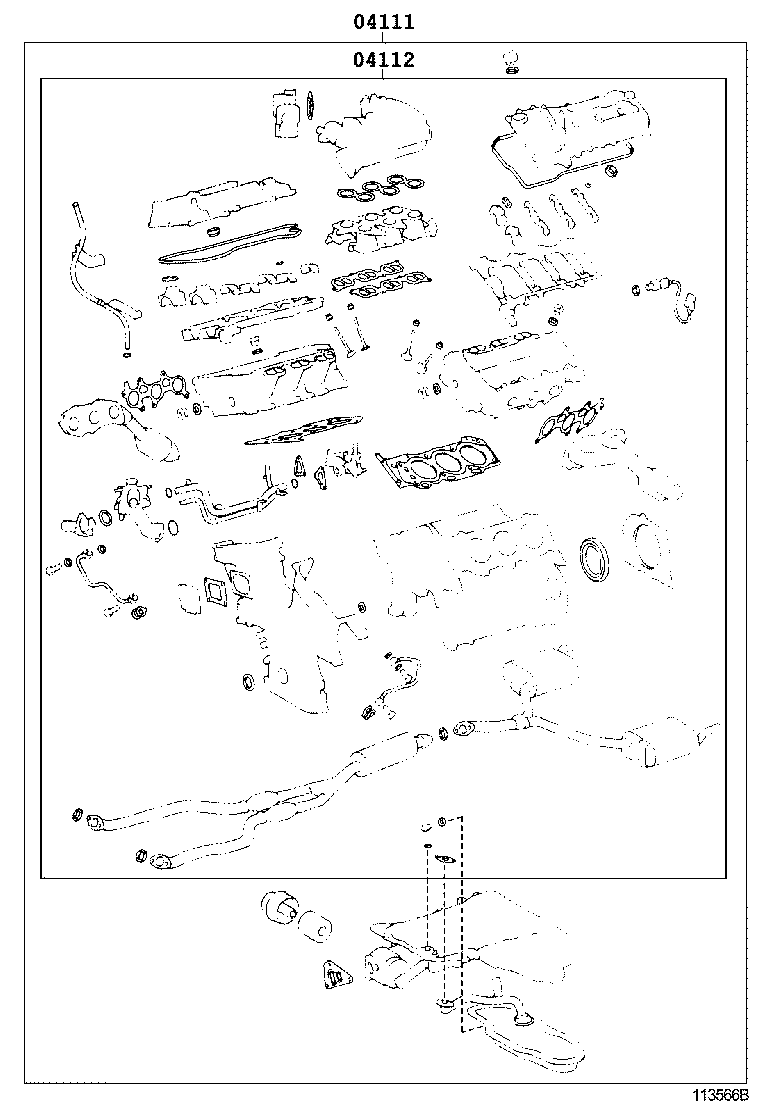 04111
04112
113566B