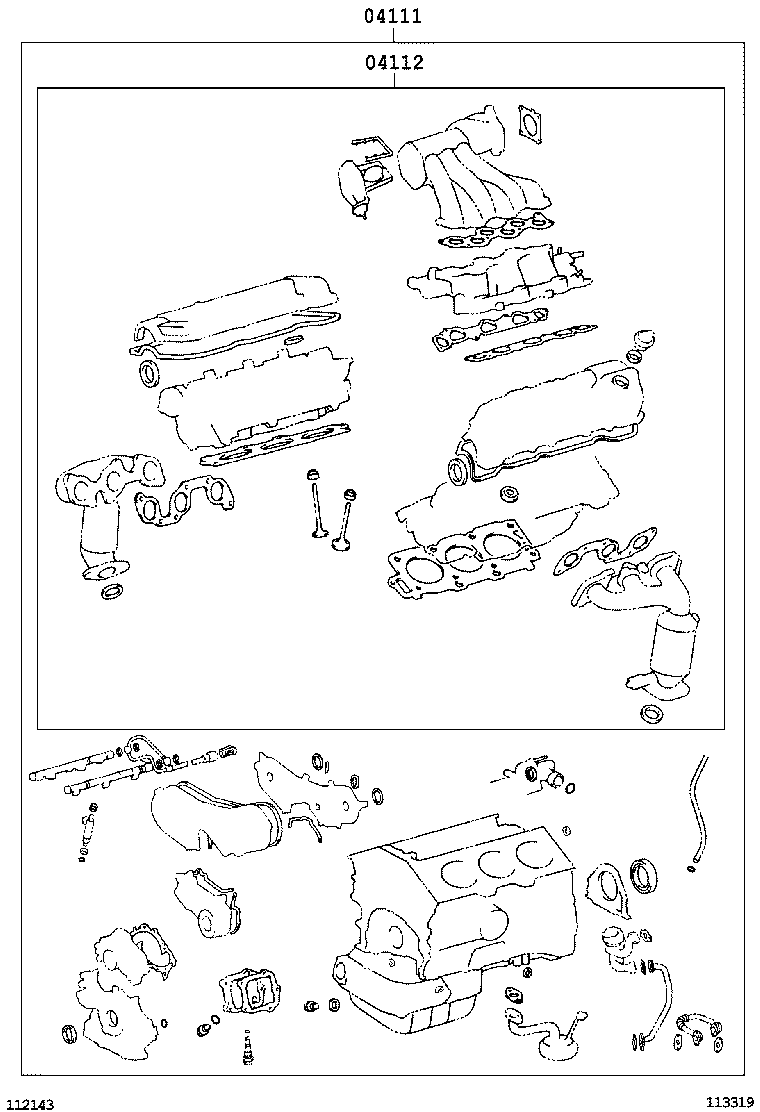 04111

04112

112143

113319