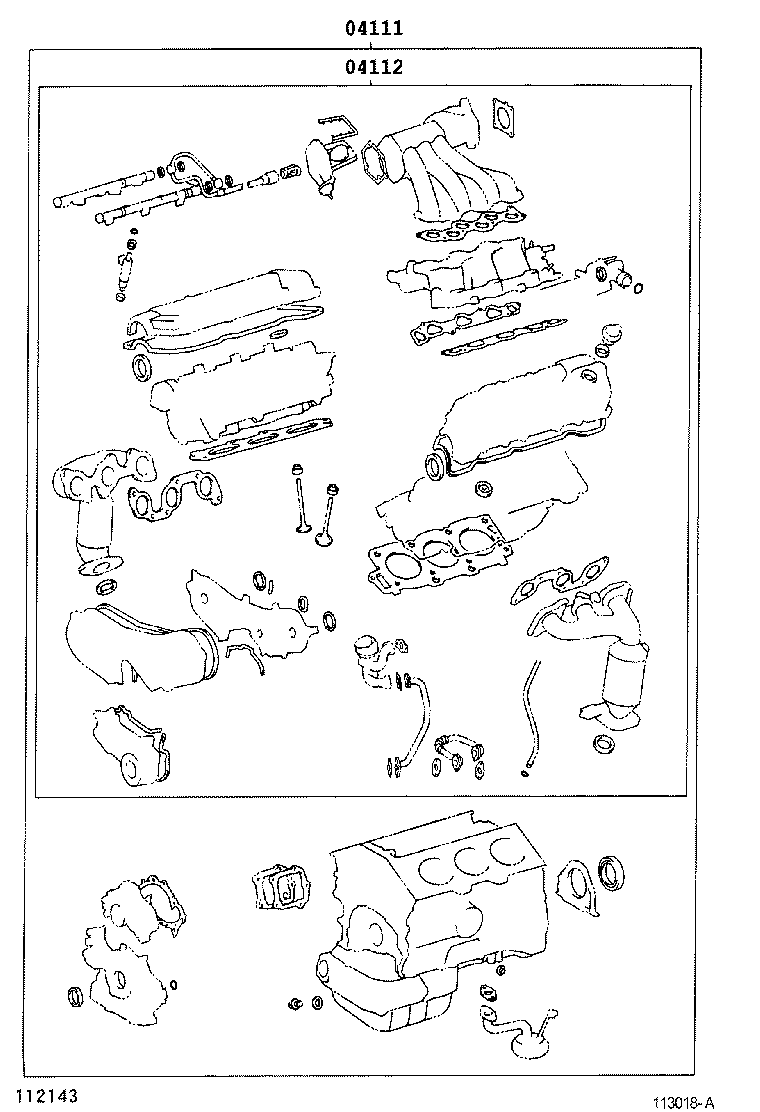 04111

04112

112143

113018-A