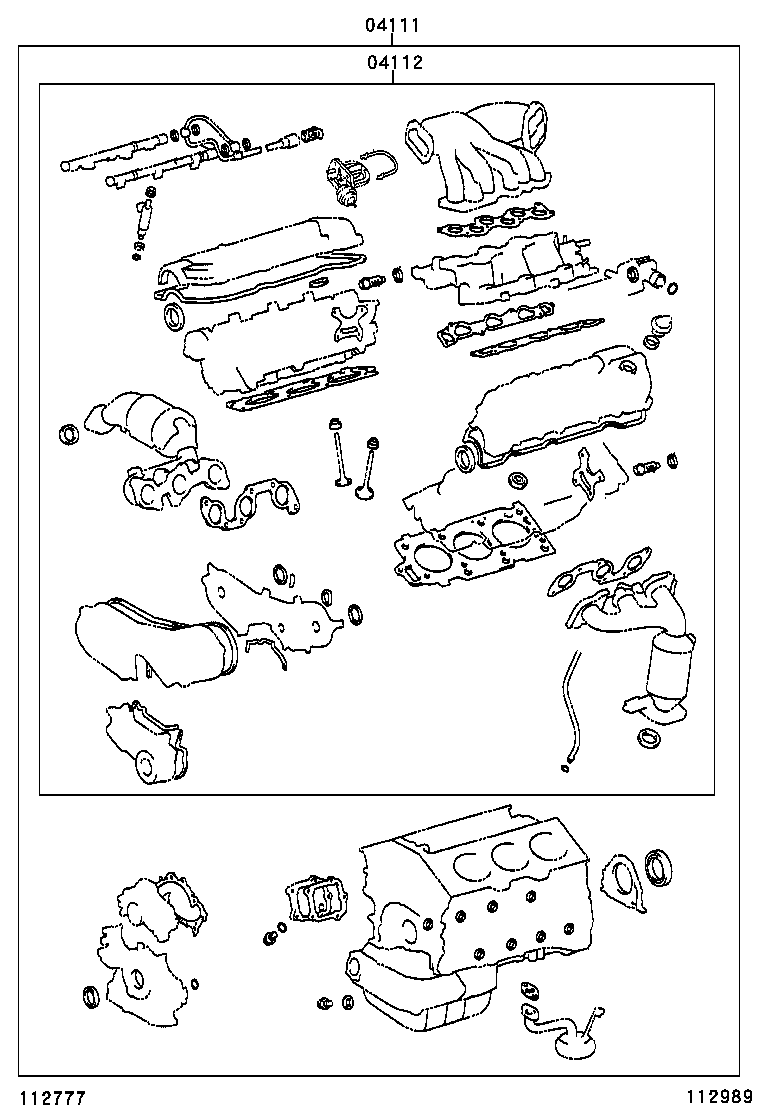 04111

04112

112777

112989