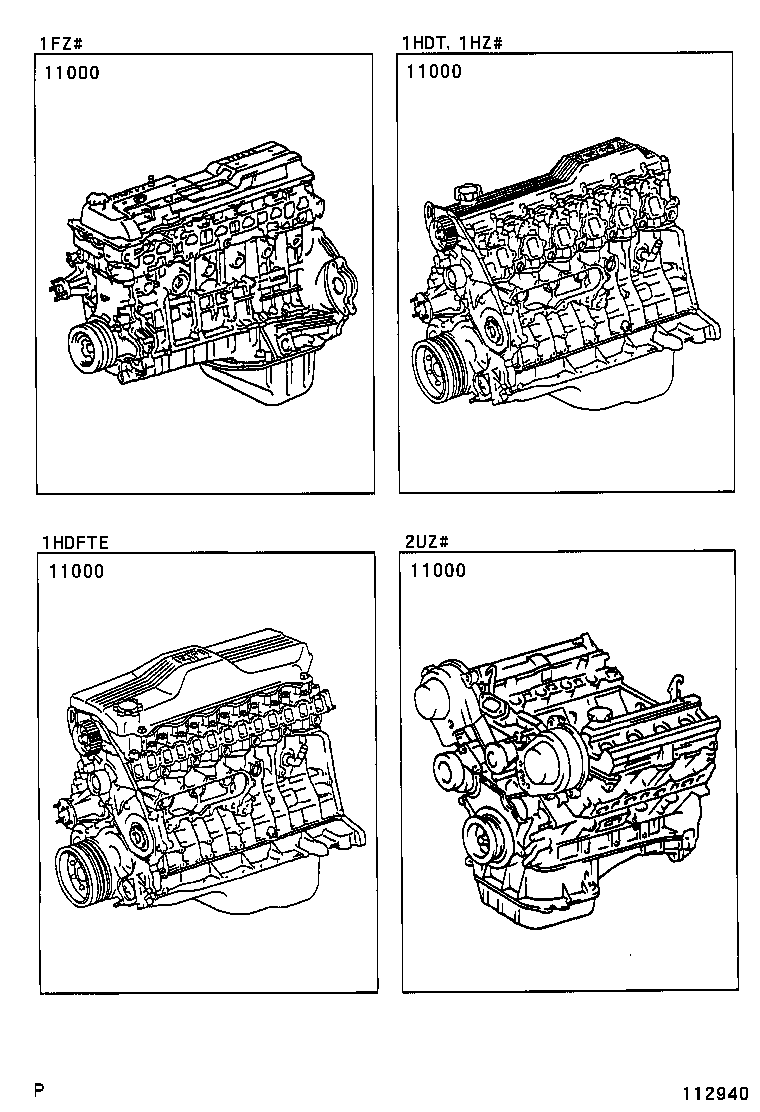 1FZ#

11000

1HDT, 1HZ#

11000

1HDFTE

11000

2UZ#

11000

P

112940