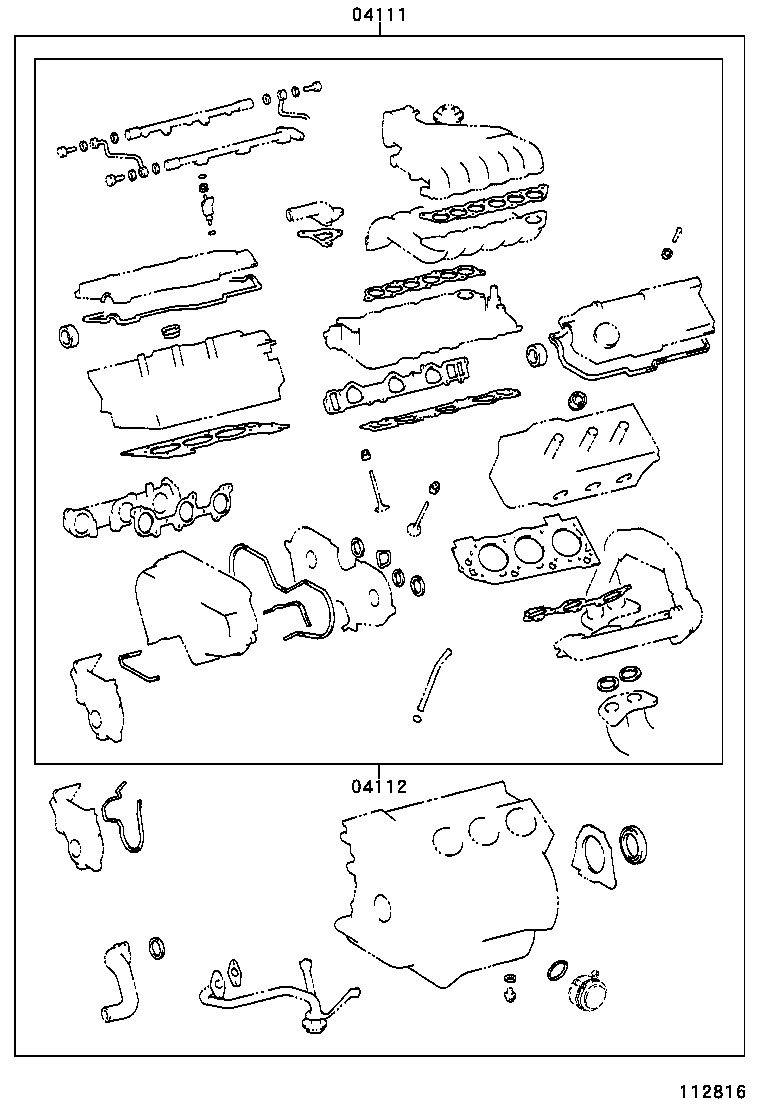 04111

04112

112816