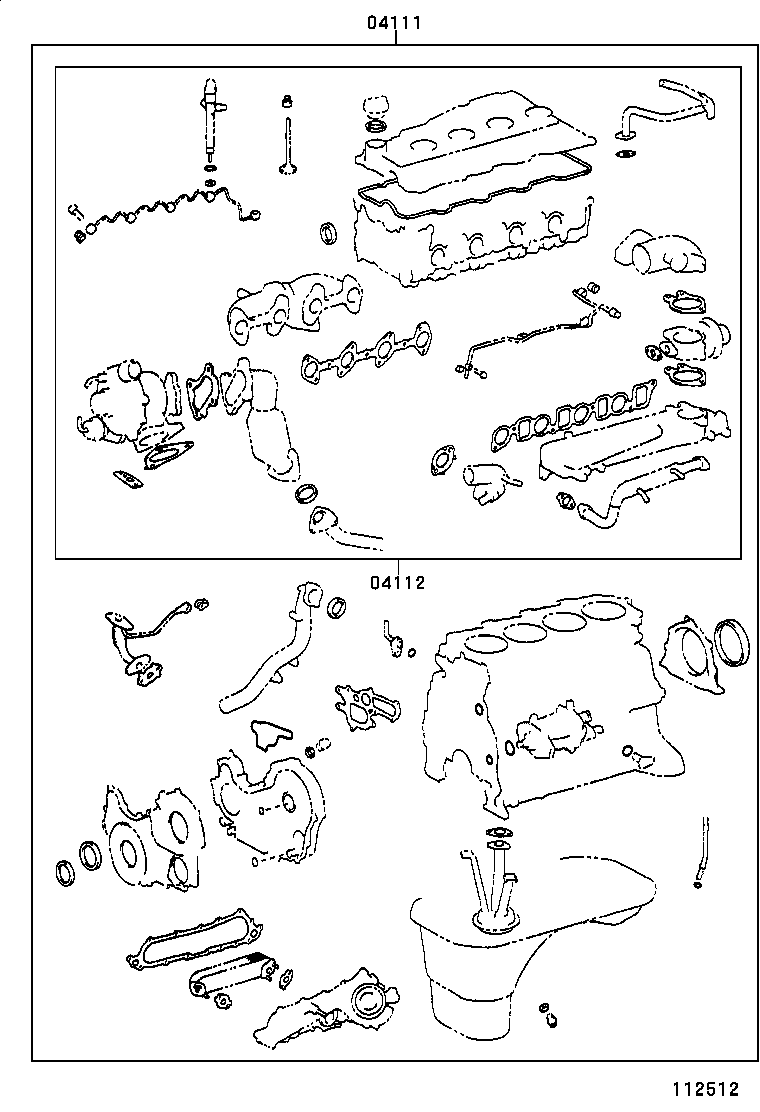 04111

04112

112512