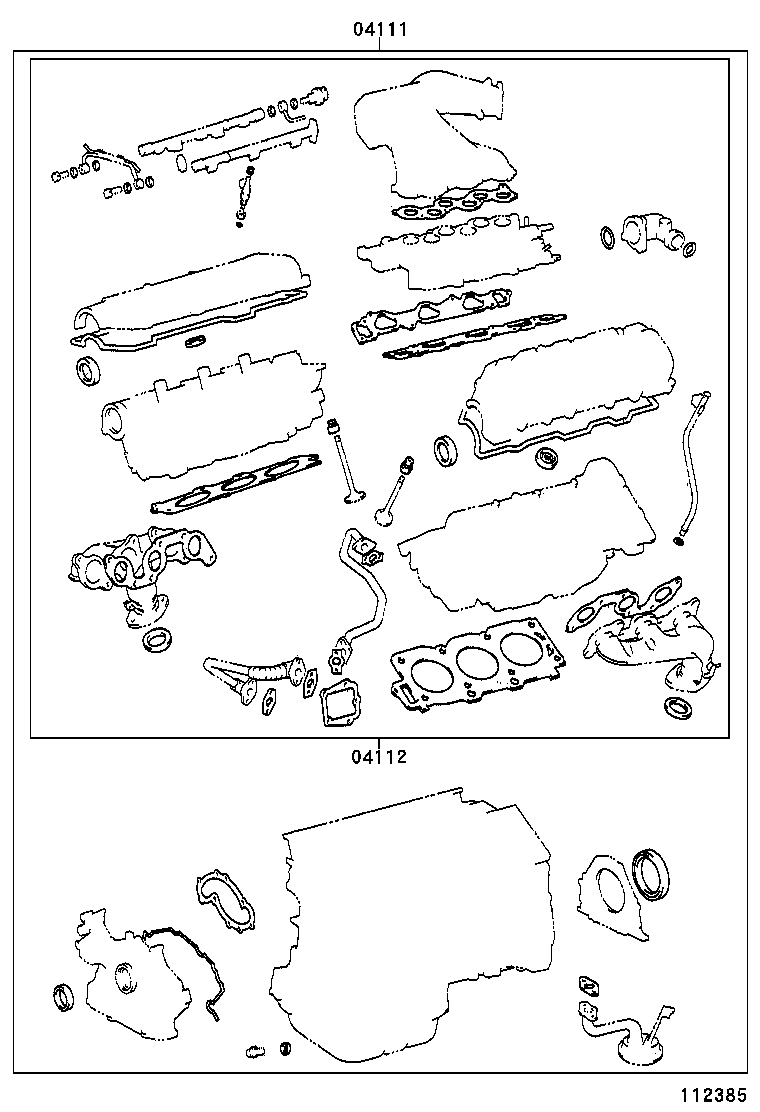 04111

04112

112385