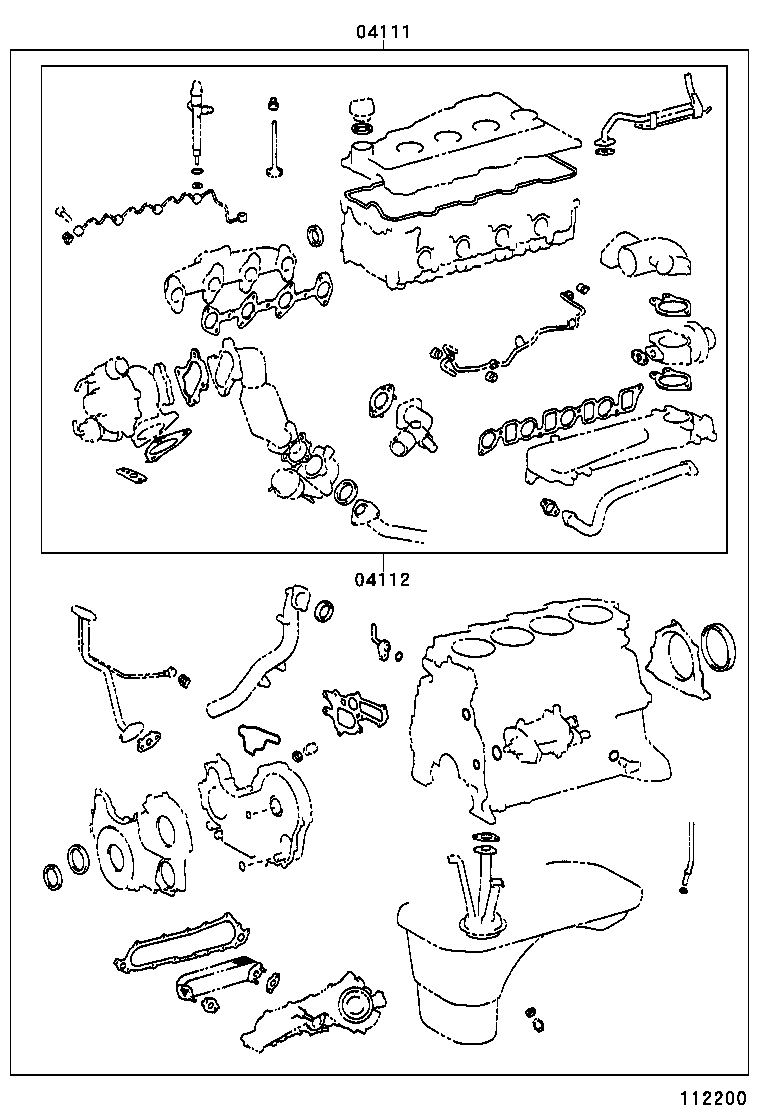 04111

04112

112200