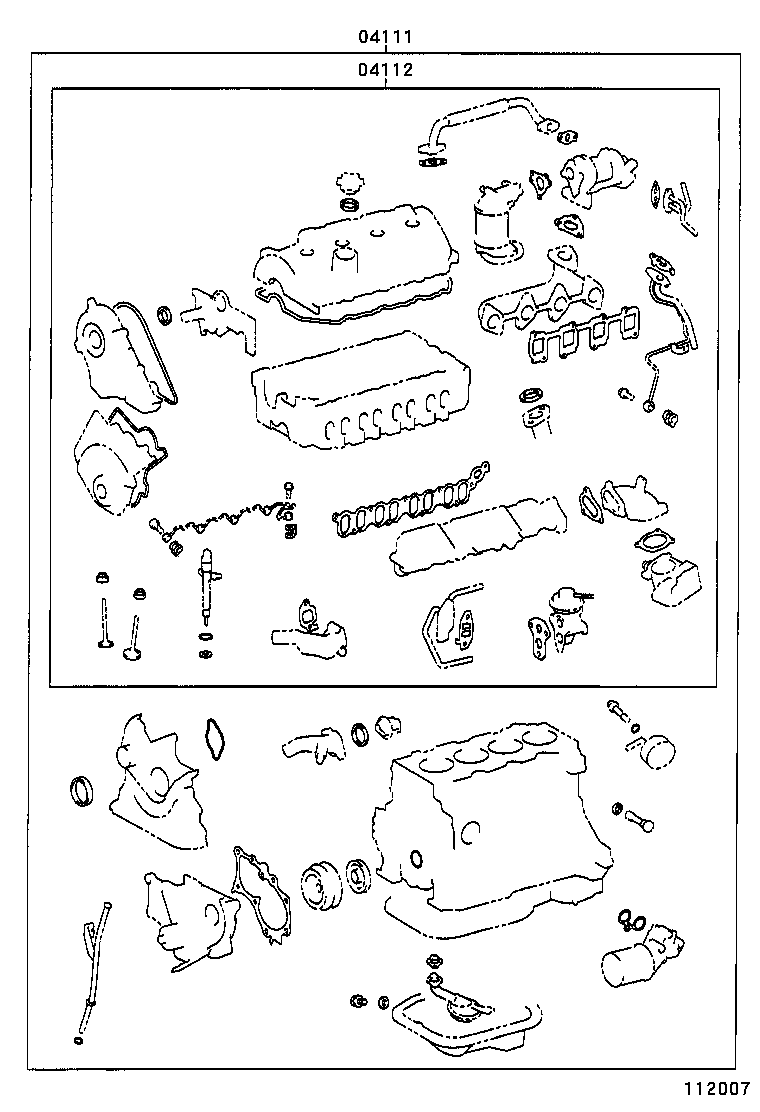 04111
04112

112007