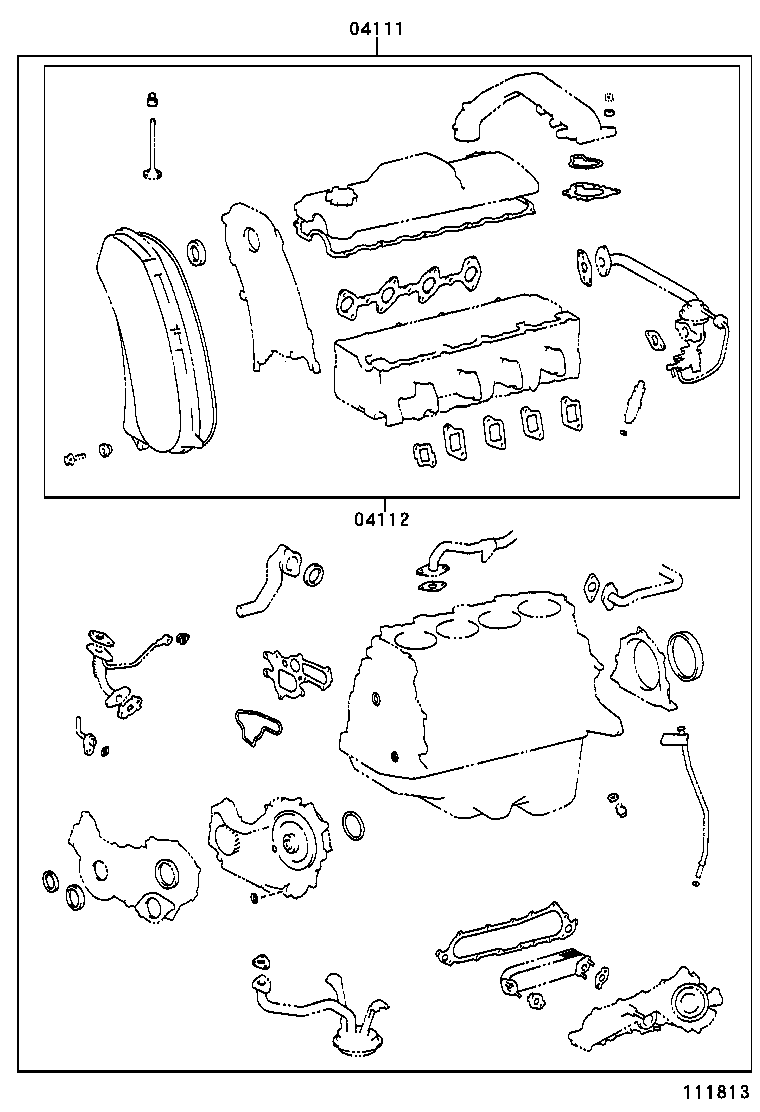 04111

04112

111813