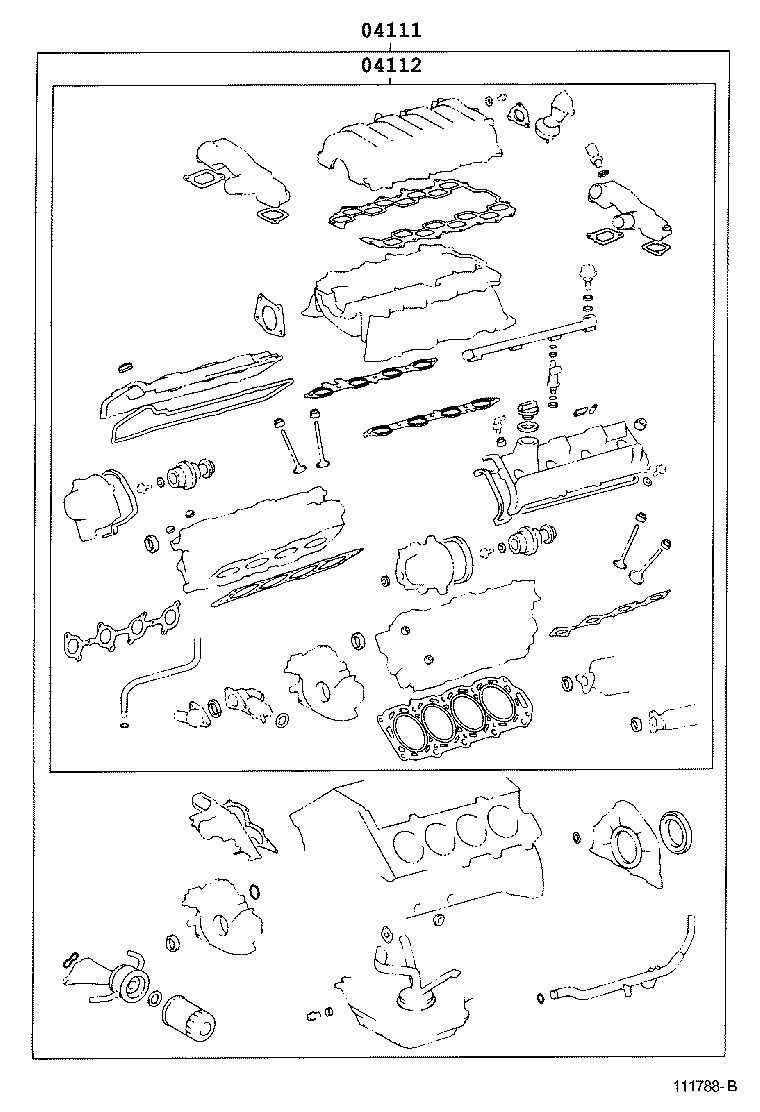 04111
04112

111788-B