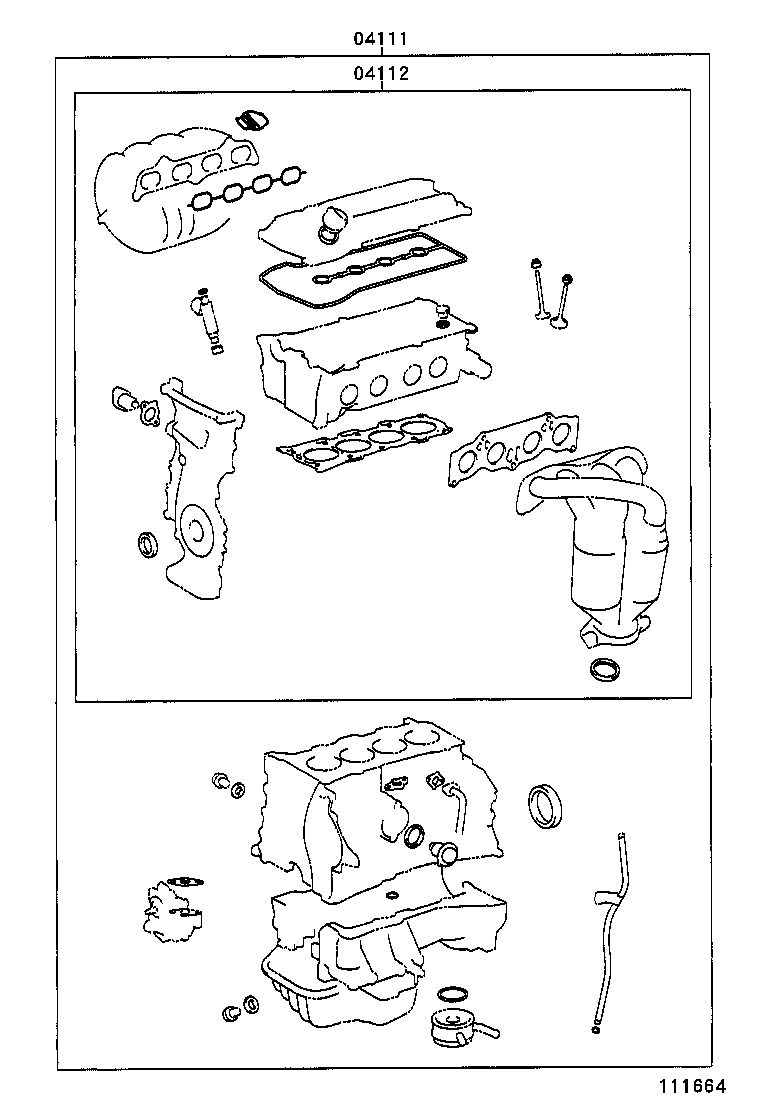 04111
04112
111664