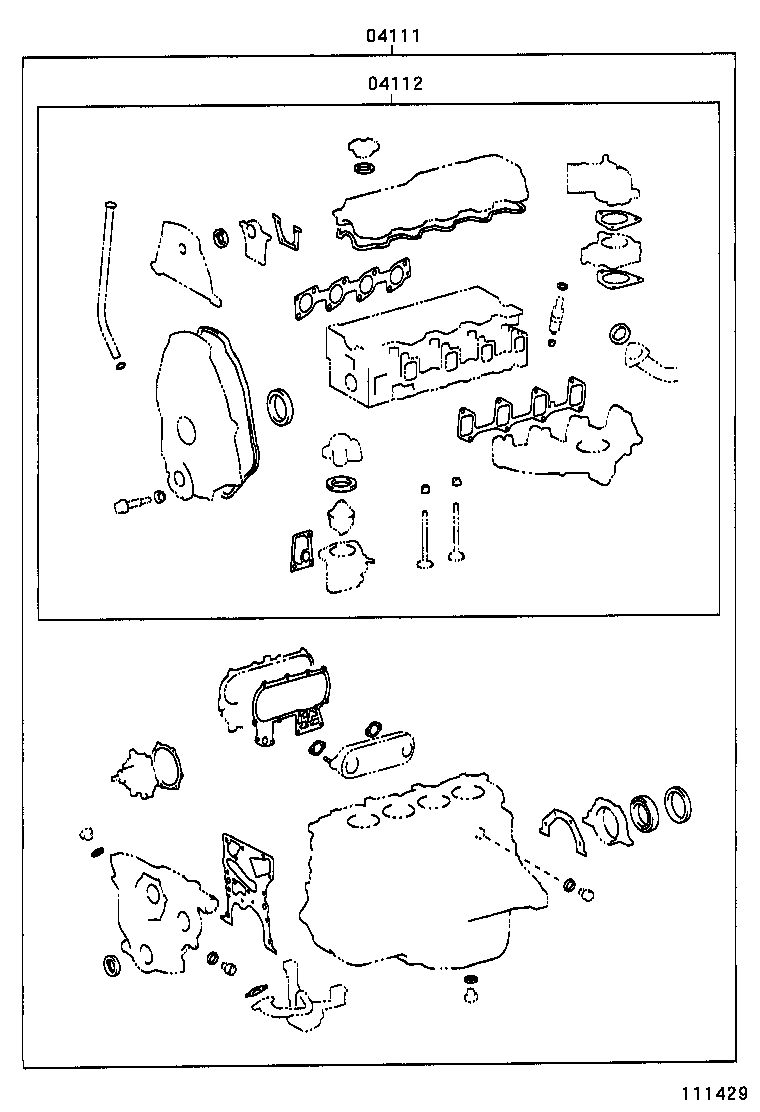 04111

04112

111429