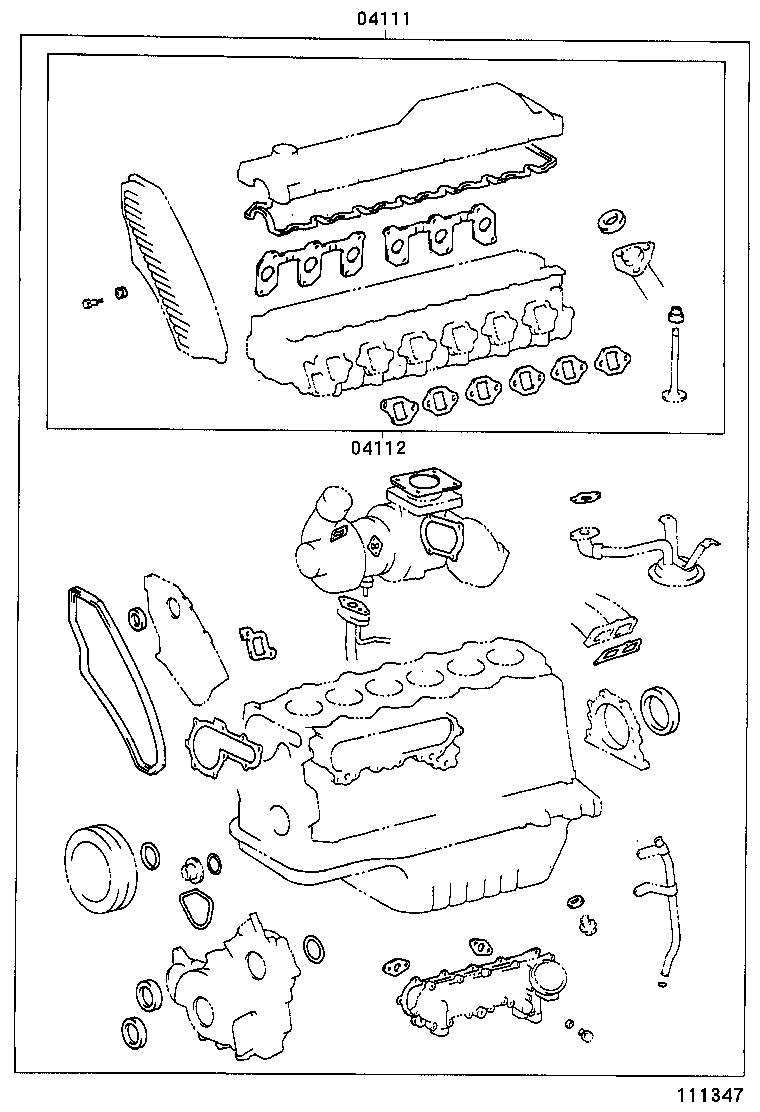 04111

04112

111347