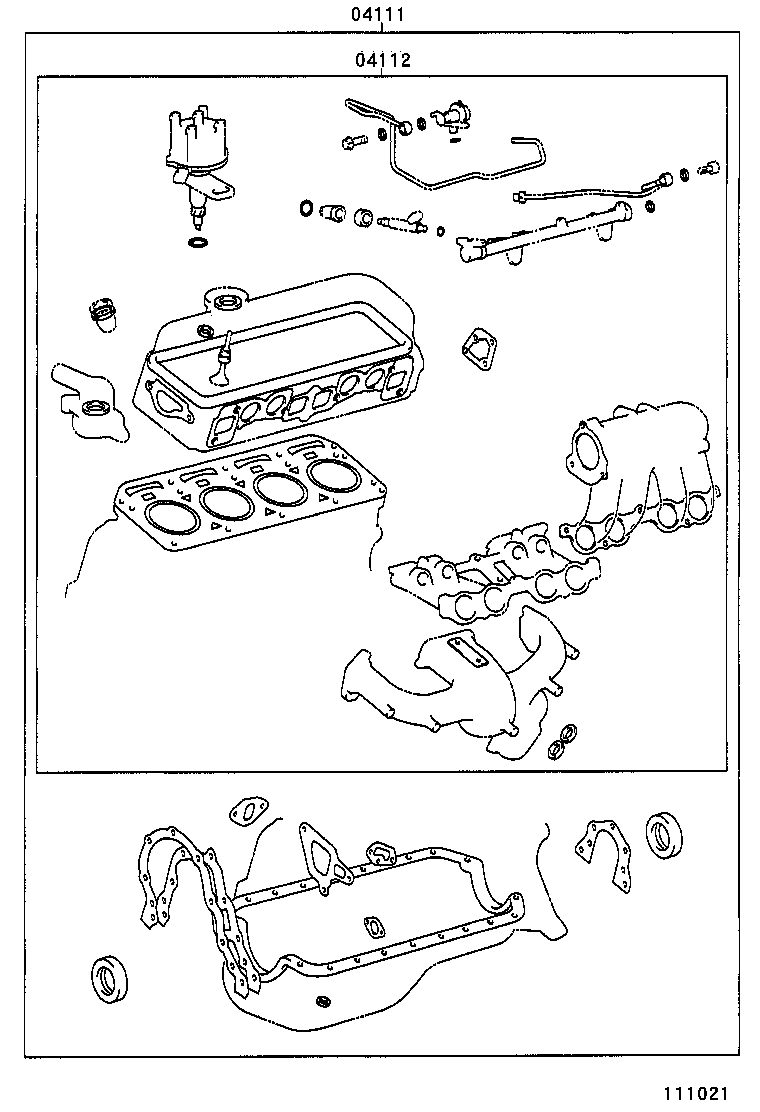 04111

04112

111021