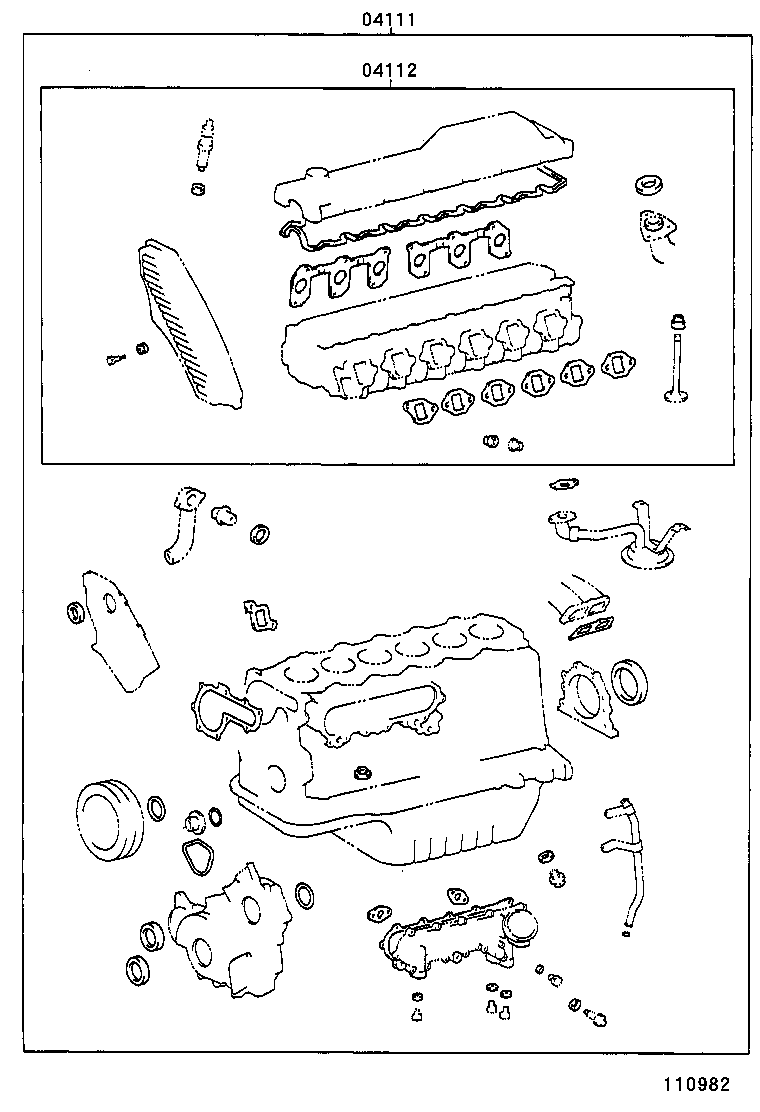 04111

04112

110982