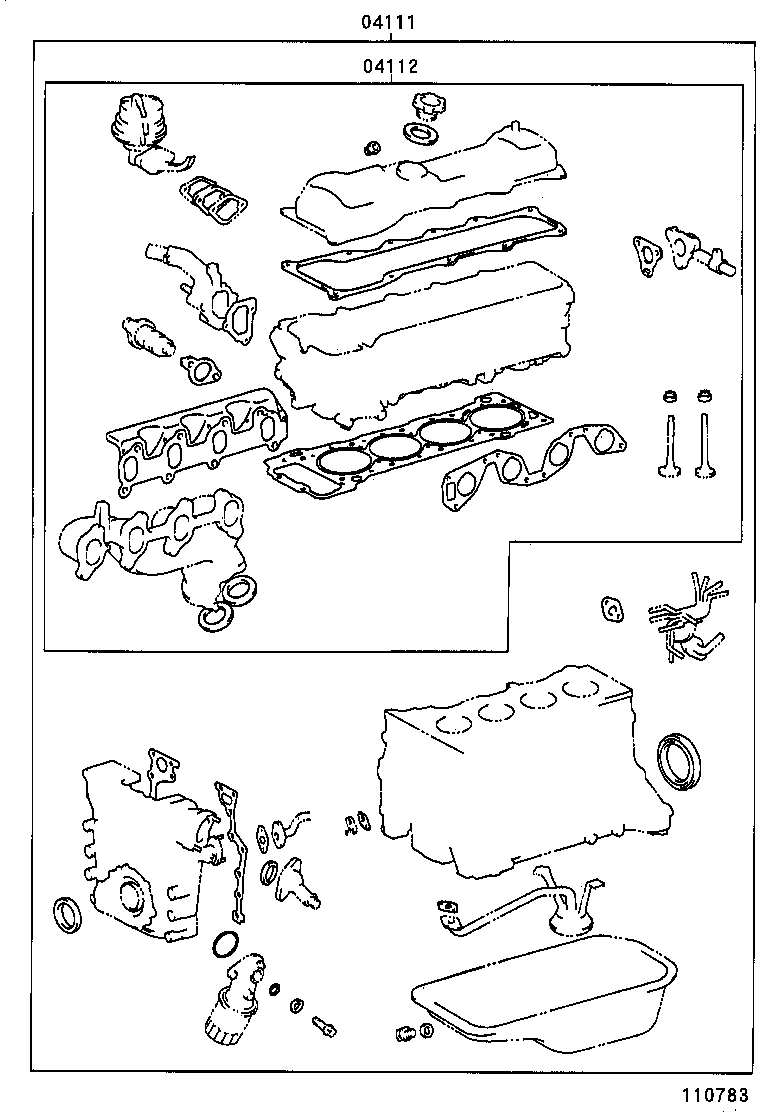 04111

04112

110783