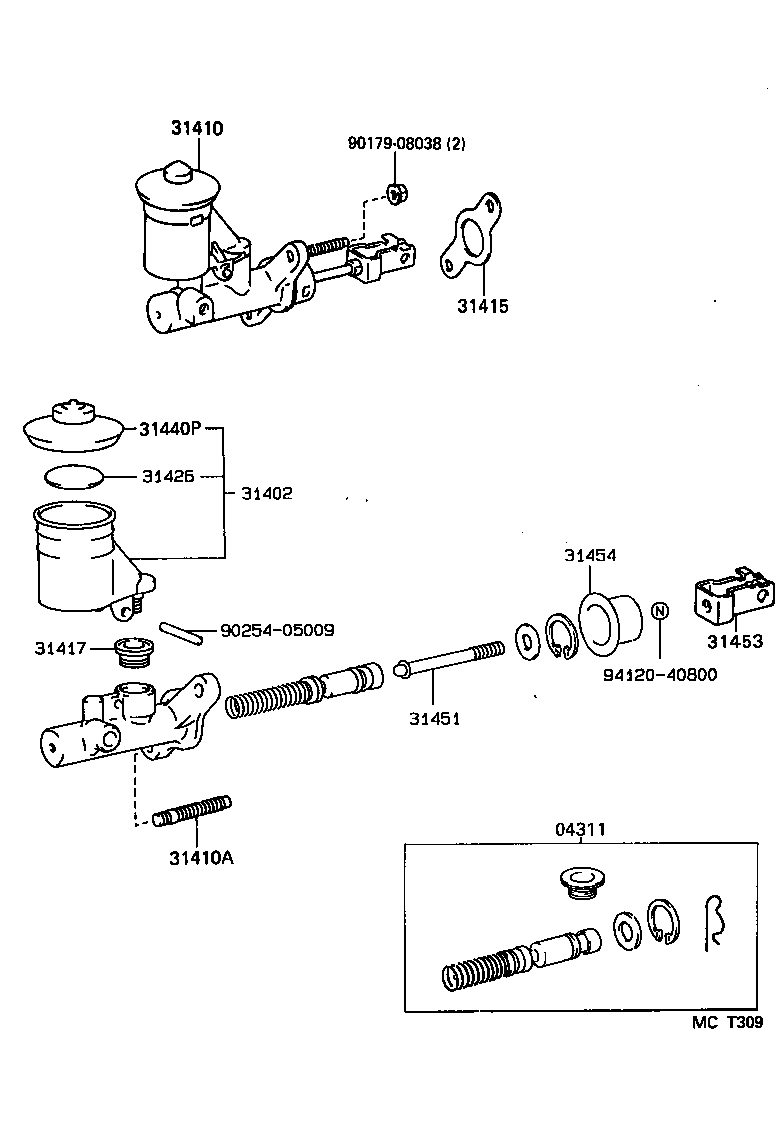 31410

90179-08038 (2)

31415

31440P

31426

31402

31454

N

31453

90254-05009

31417

94120-40800

31451

31410A

04311

MC T309