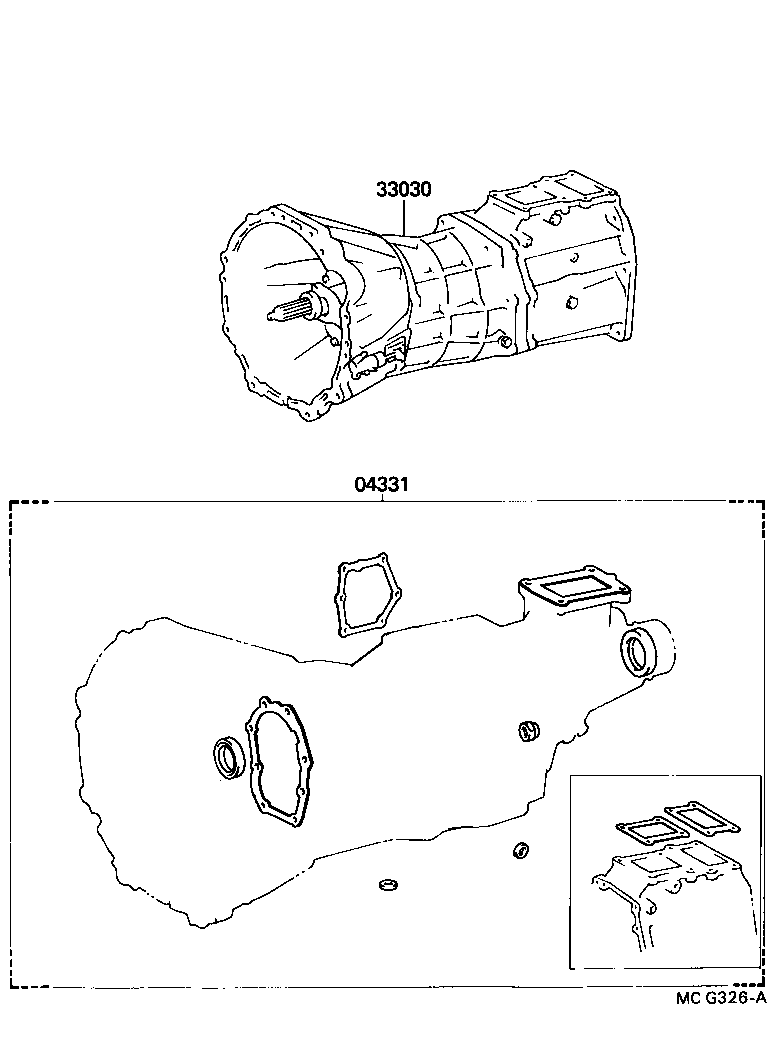 33030

04331

MC G326-A