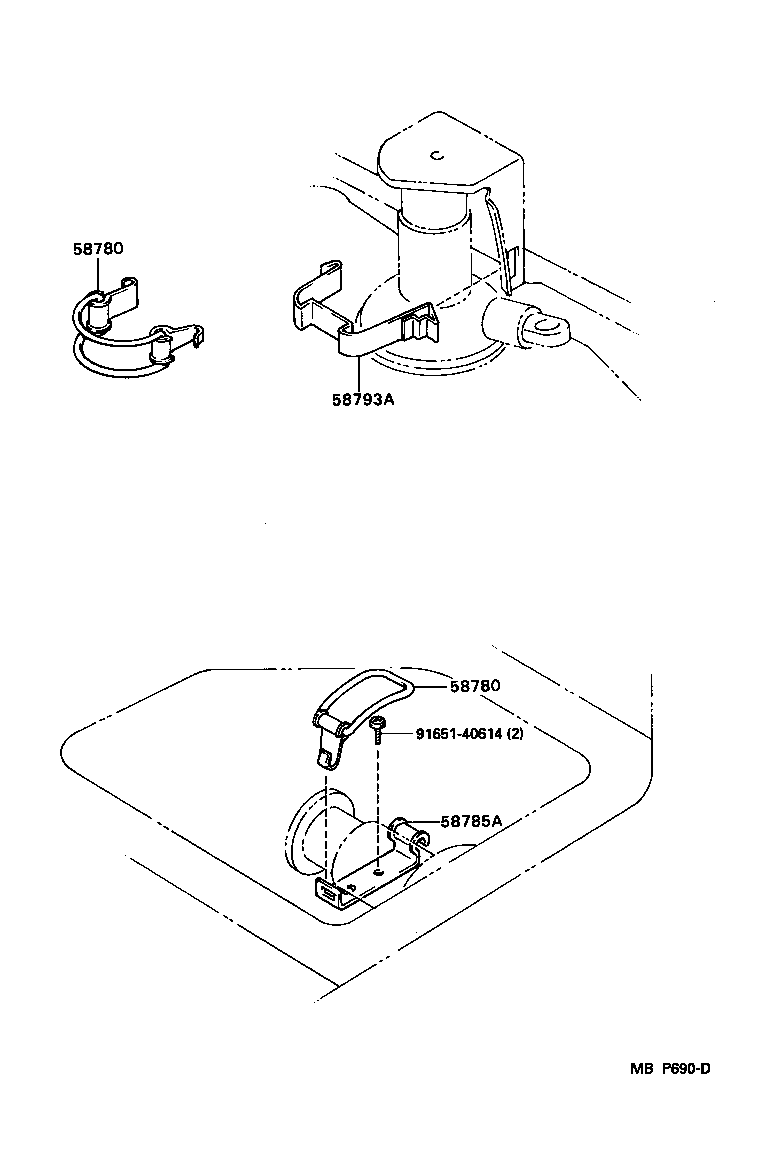 58780

58793A

58780

91651-40614 (2)

58785A

MB P690-D