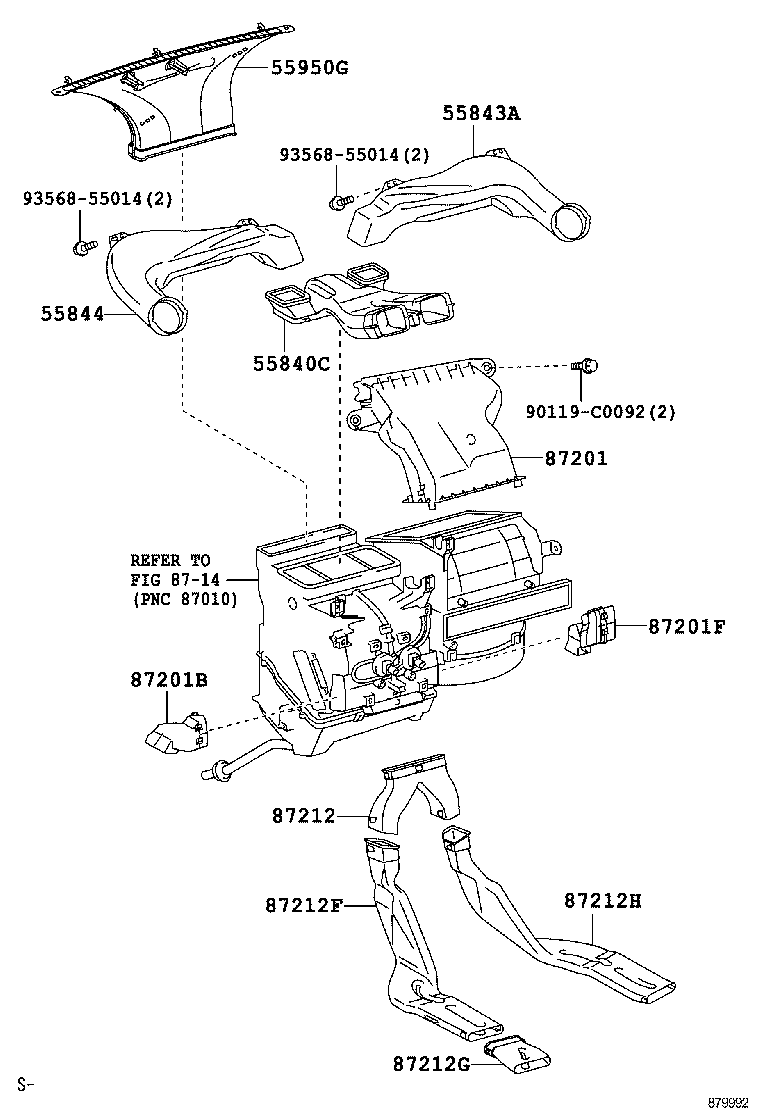 55950G

55843A

93568-55014(2)

93568-55014(2)

55844

55840C

90119-C0092(2)

87201

REFER TO
FIG 87-14
(PNC 87010)

87201F

87201B

87212

87212F

87212H

87212G

S-

879992