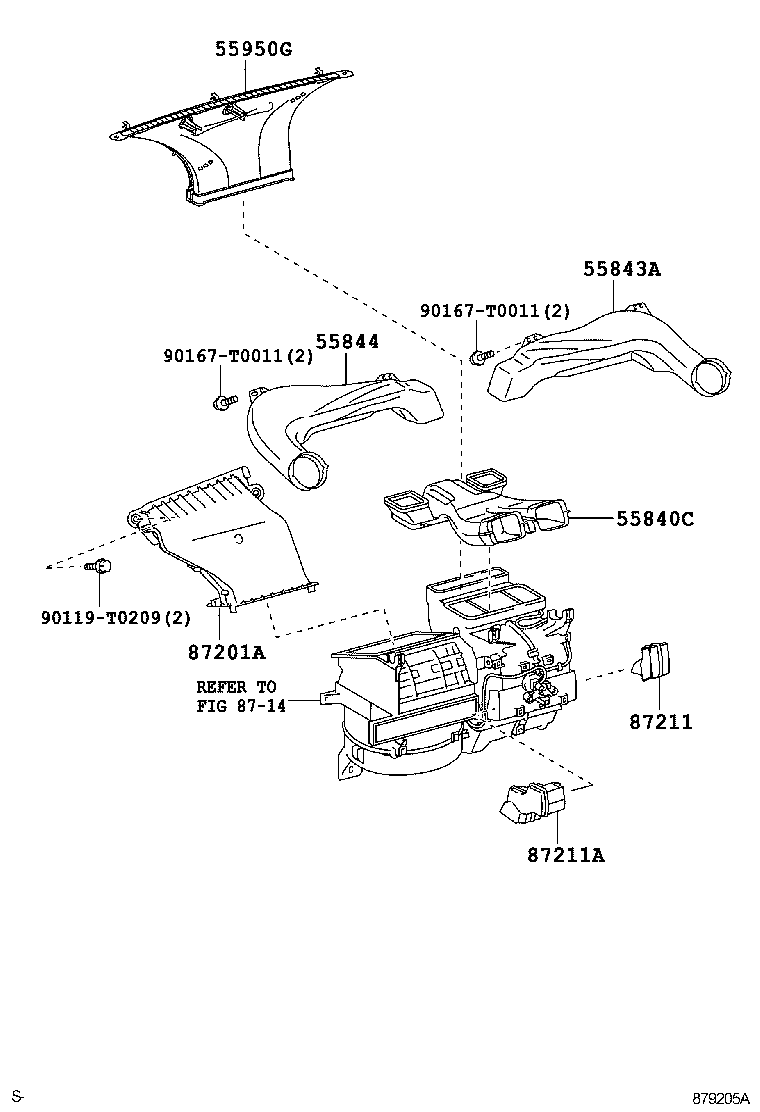 55950G

55843A

90167-T0011(2)

90167-T0011(2)

55844

55840C

90119-T0209(2)

87201A

REFER TO
FIG 87-14

87211

87211A

S-

879205A