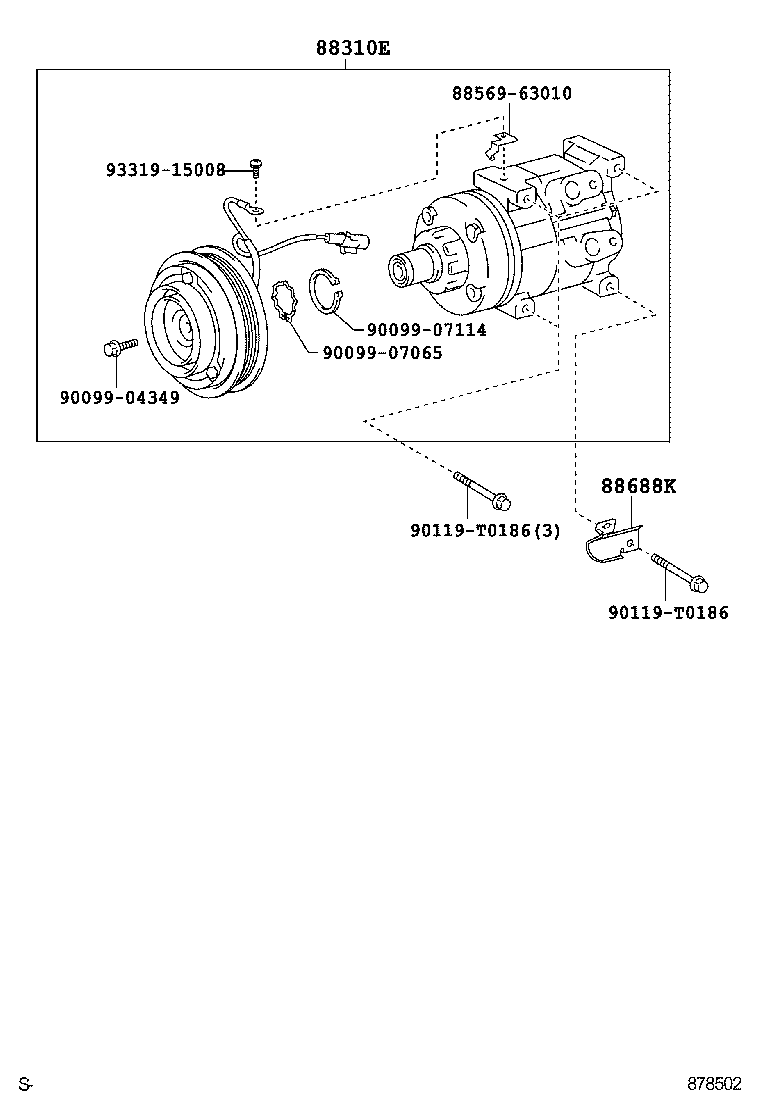 88310E

88569-63010

93319-15008

90099-07114

90099-07065

90099-04349

88688K

90119-T0186(3)

90119-T0186

S-

878502